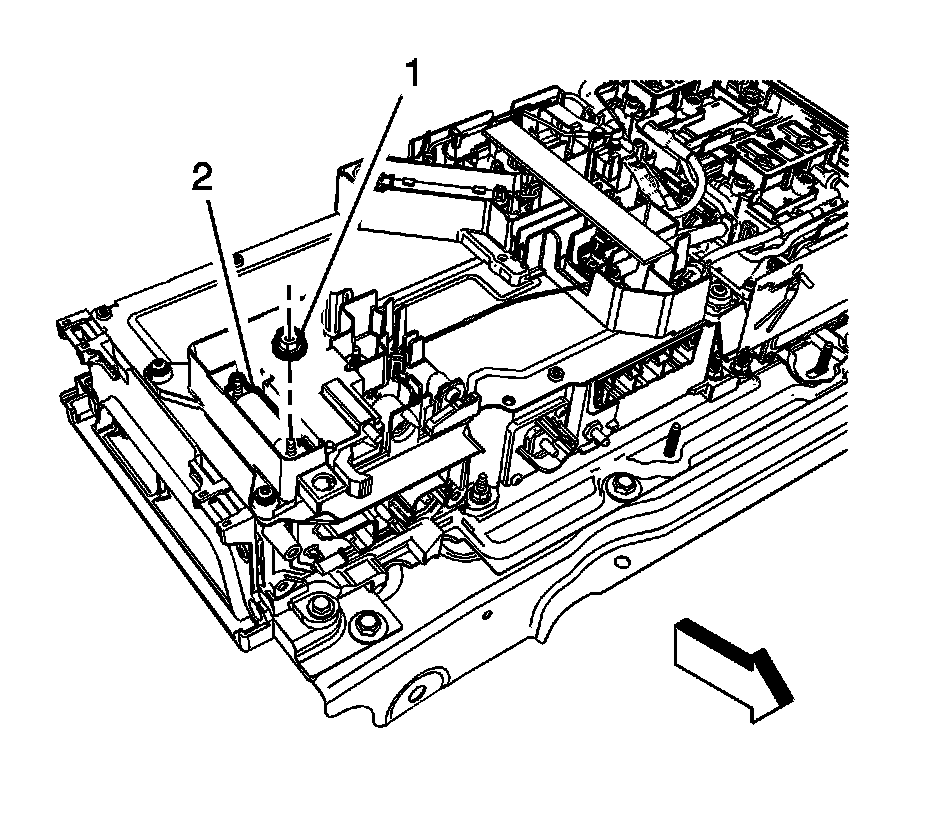 1
2