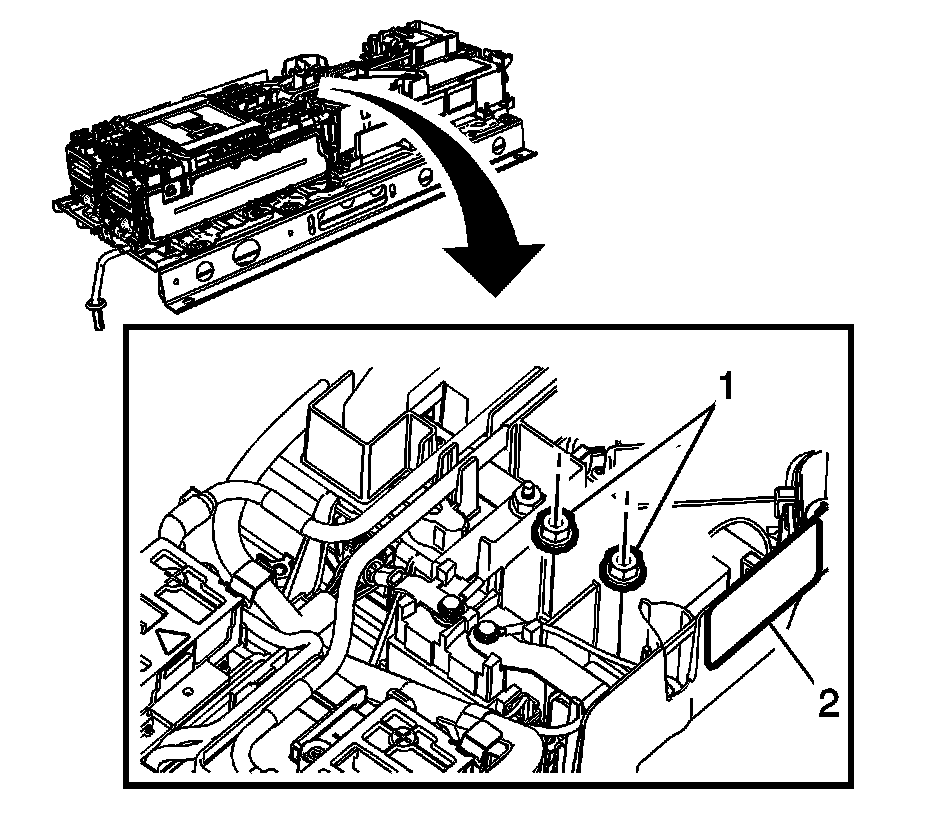 1
2