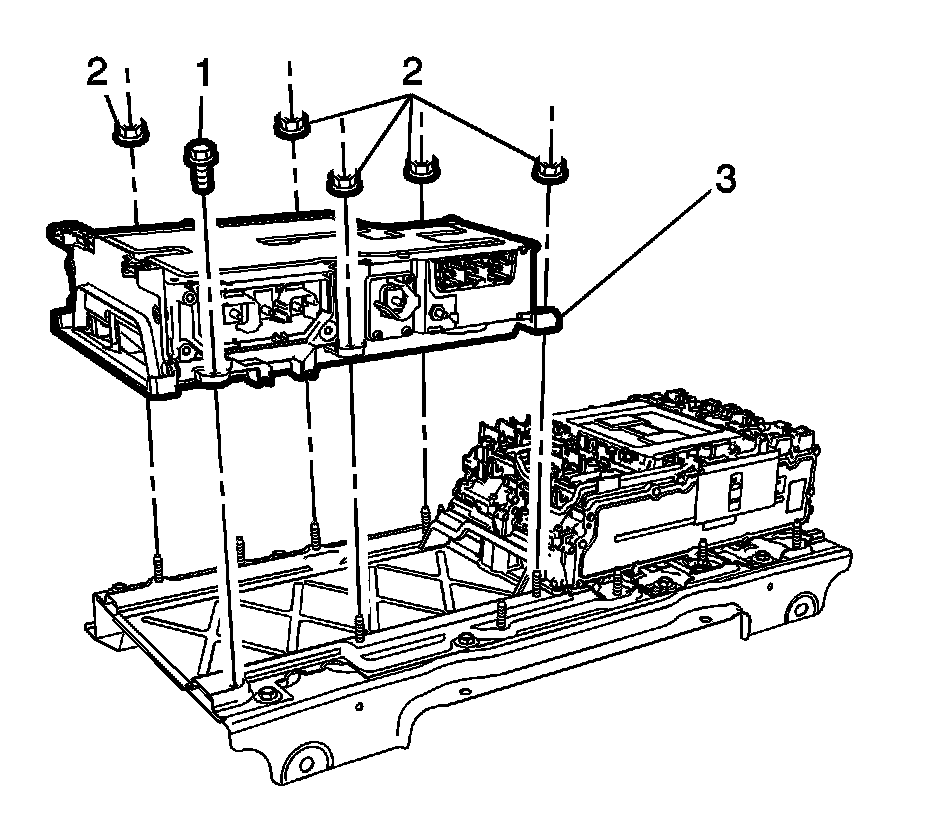 2
1
2
3