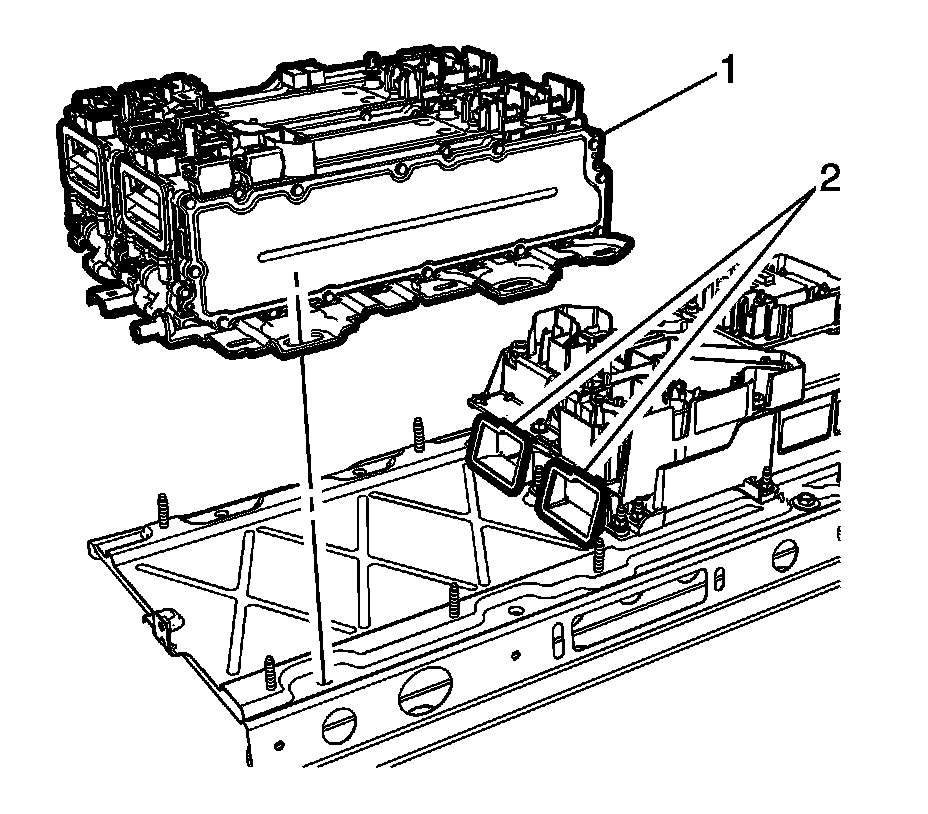 1
2