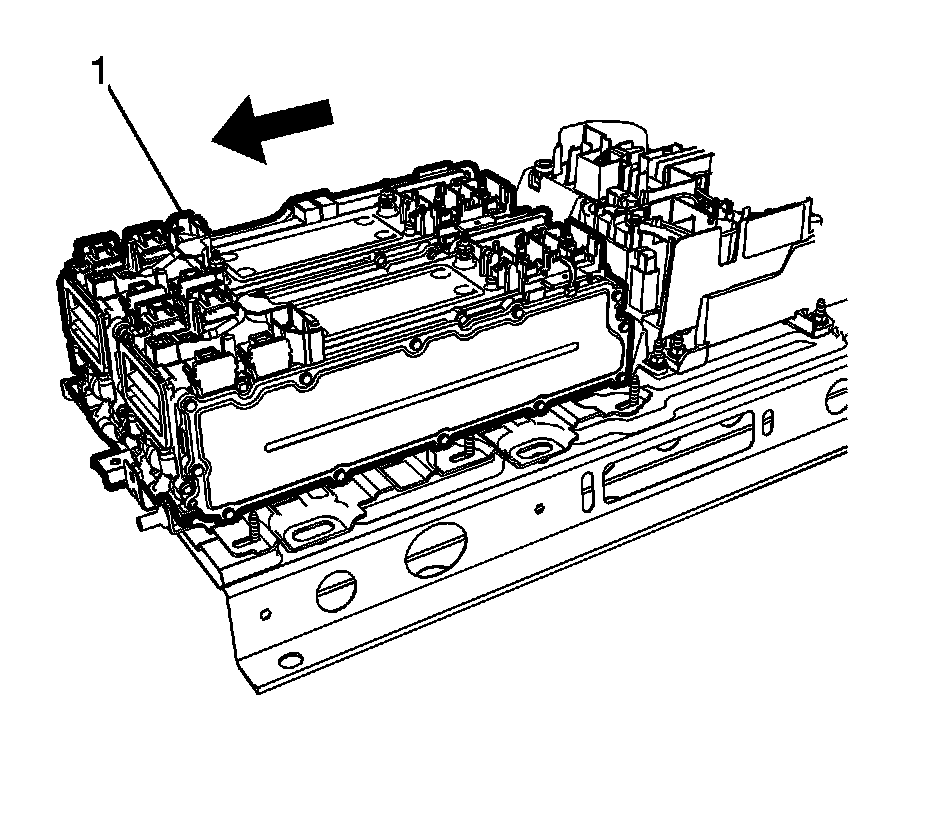 1