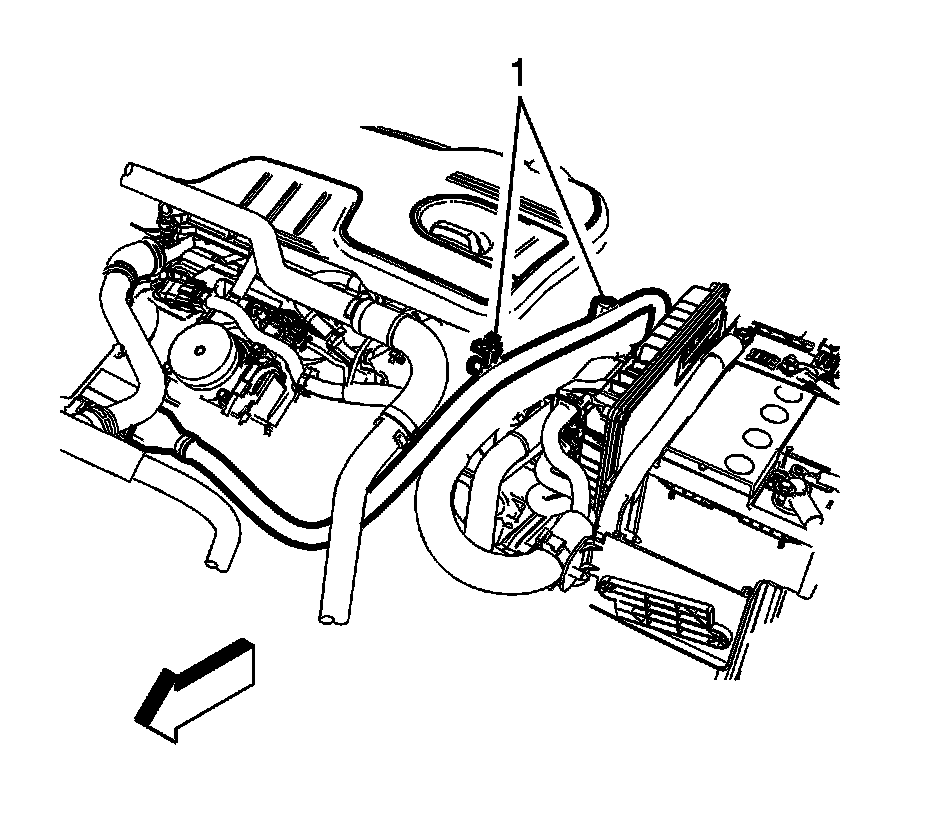 1