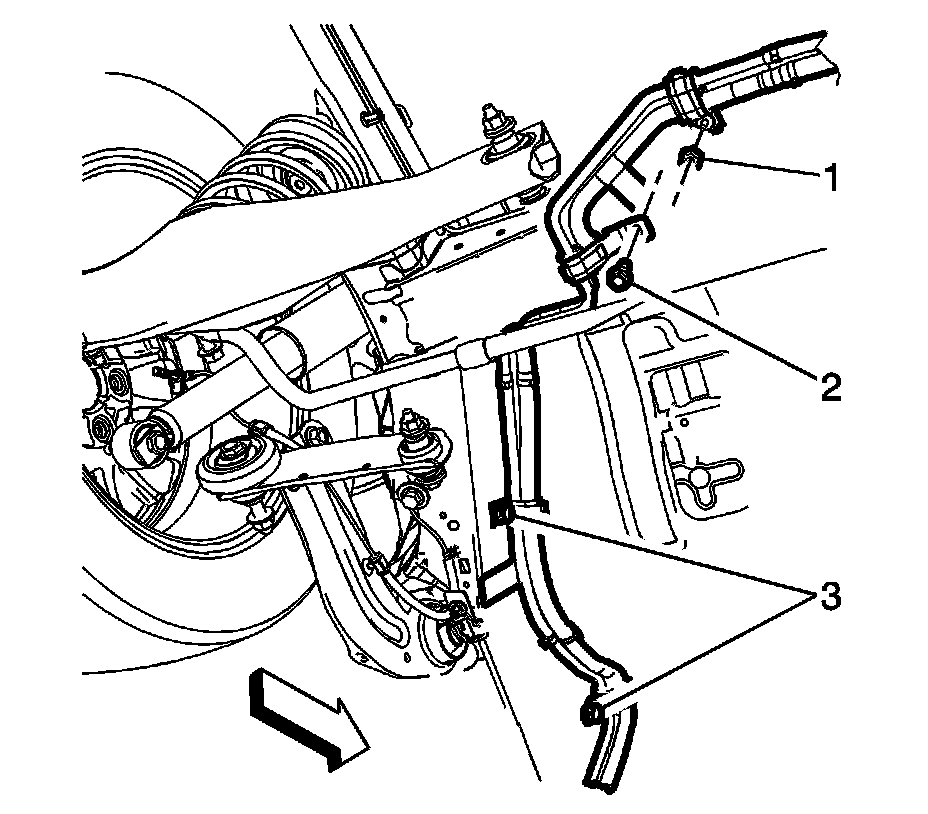 1
2
3