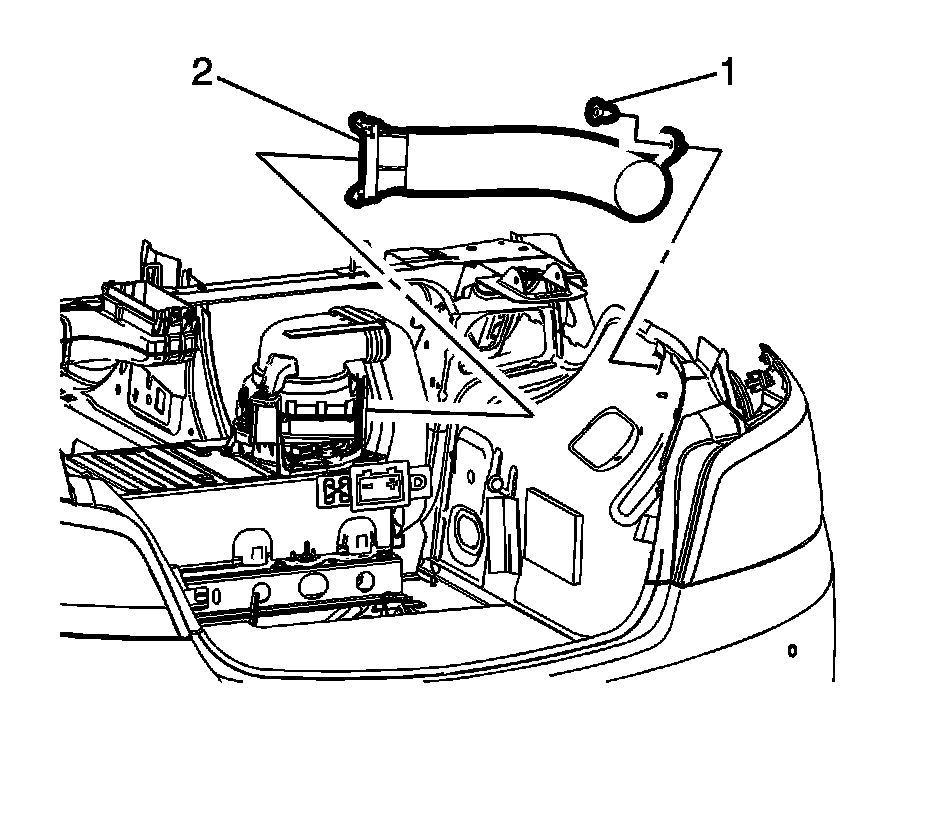 2
1