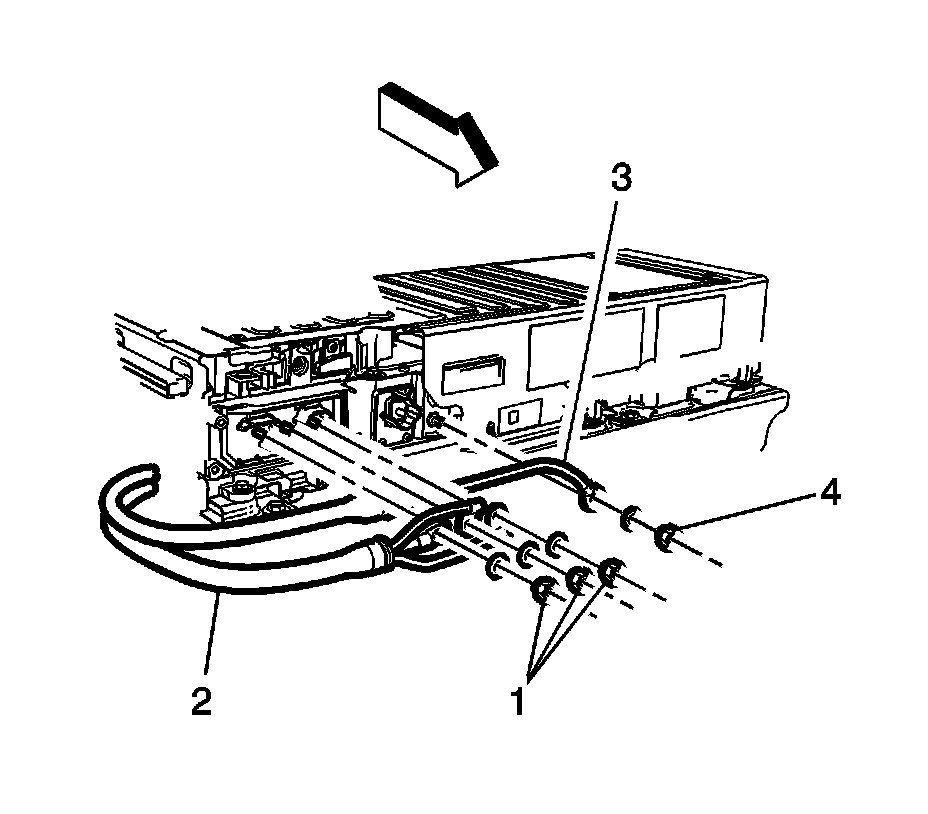 3
4
2
1