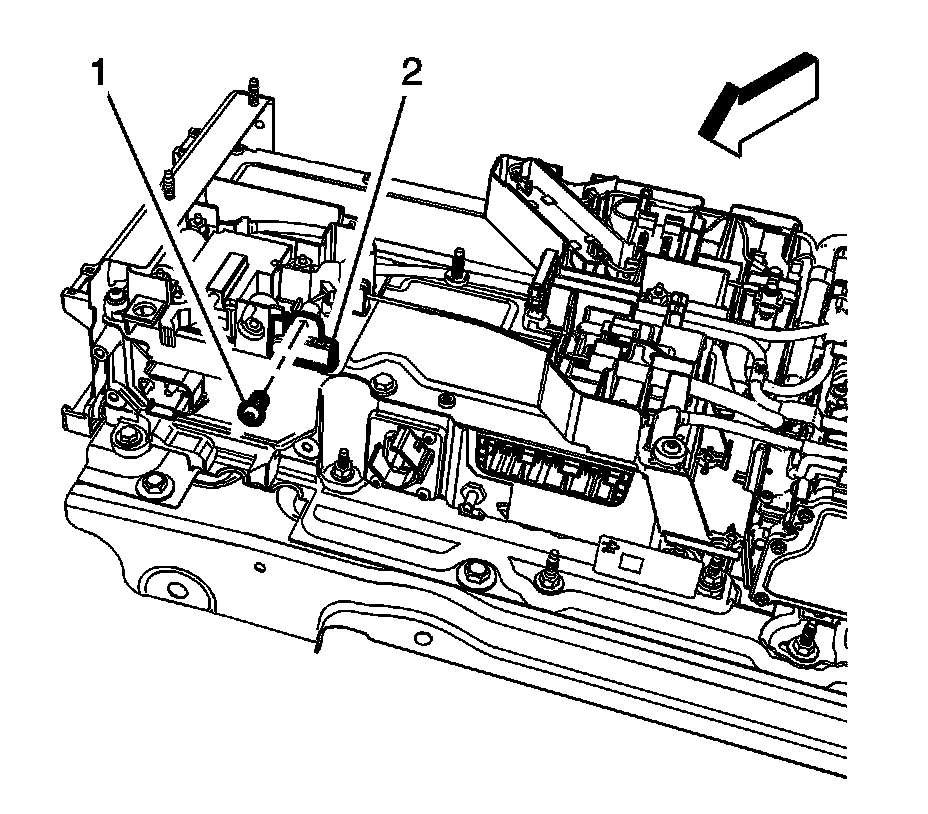 1
2