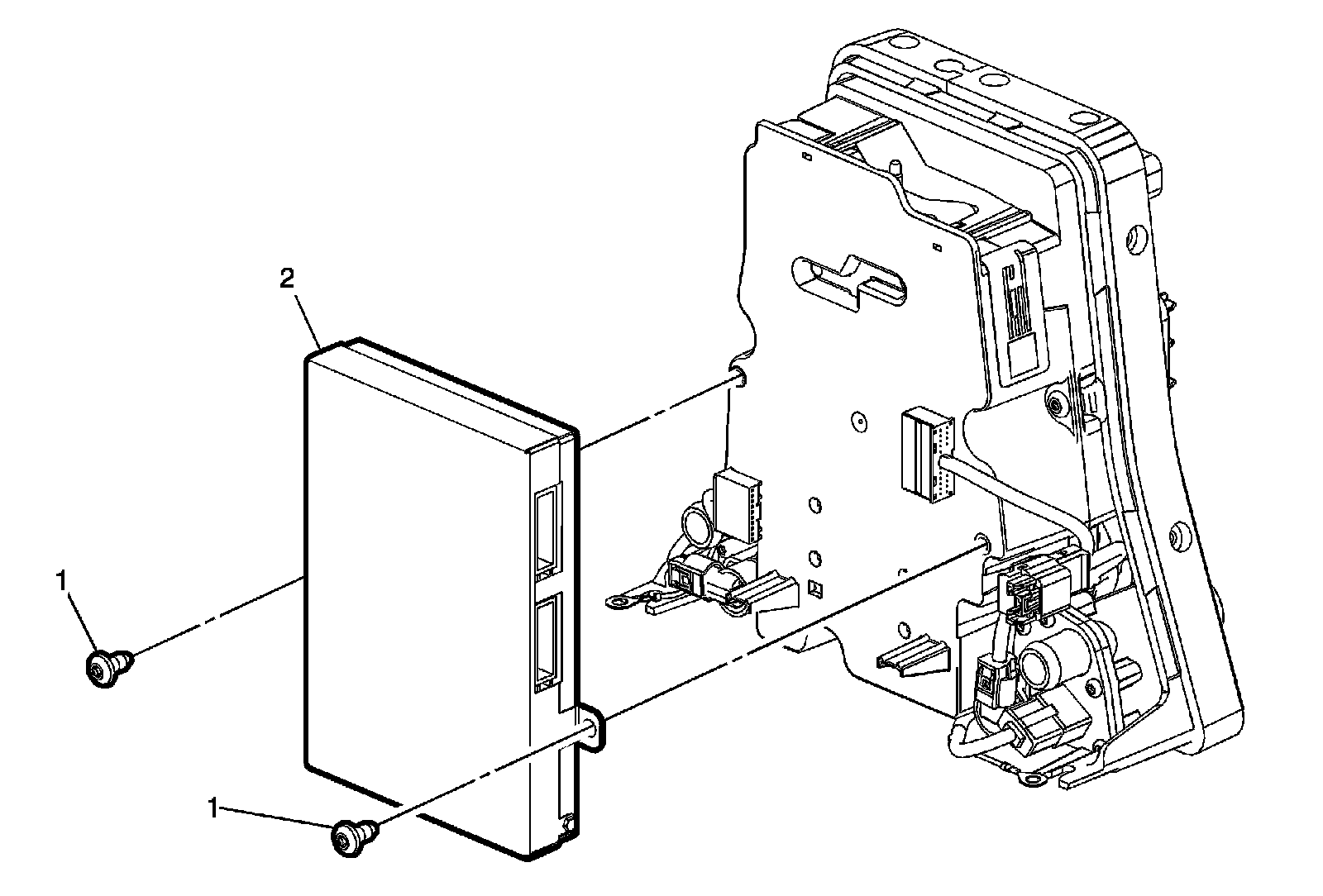 2

1

1