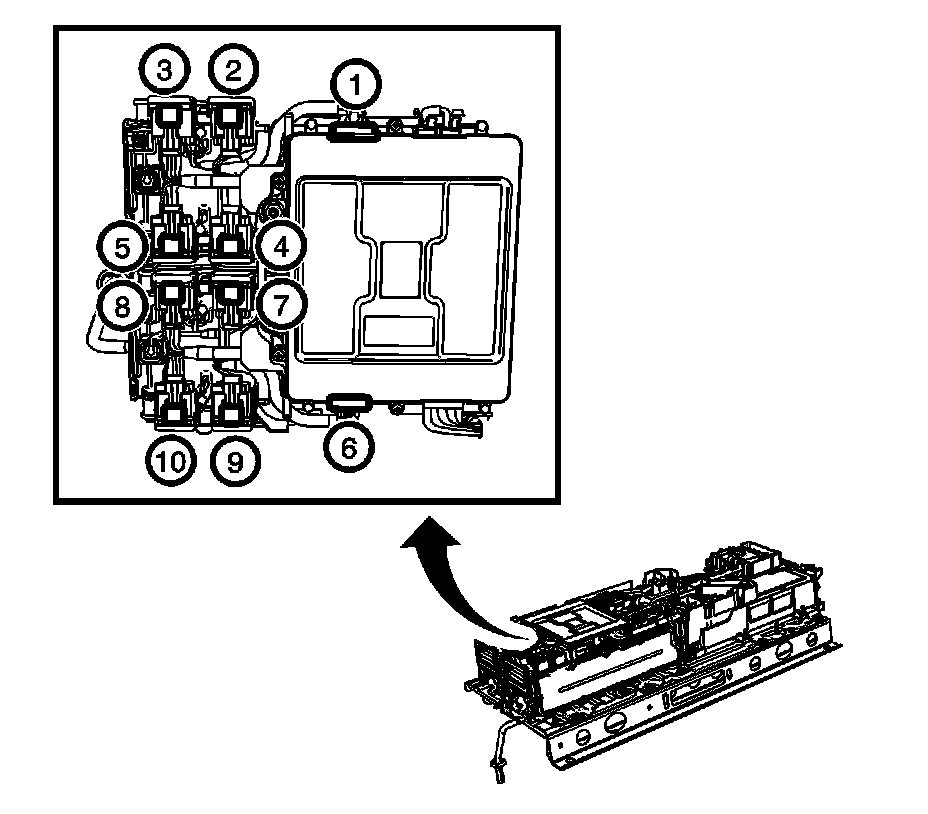 3
2
1
5
4
8
7
10
9
6