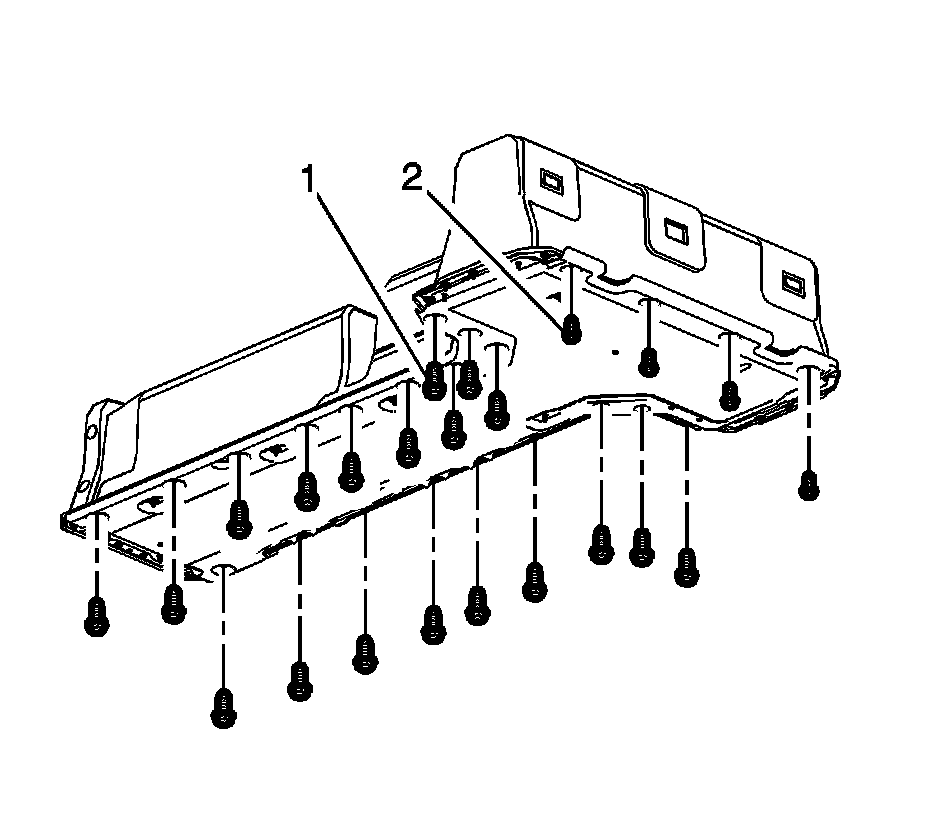 1
2