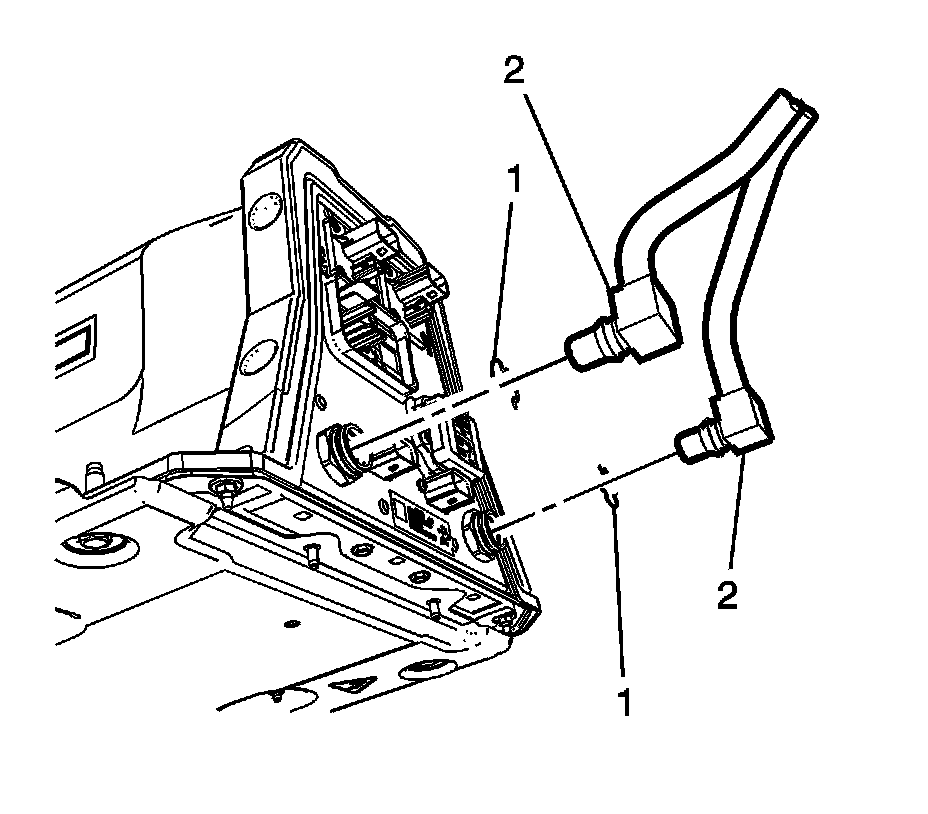 2
1
2
1