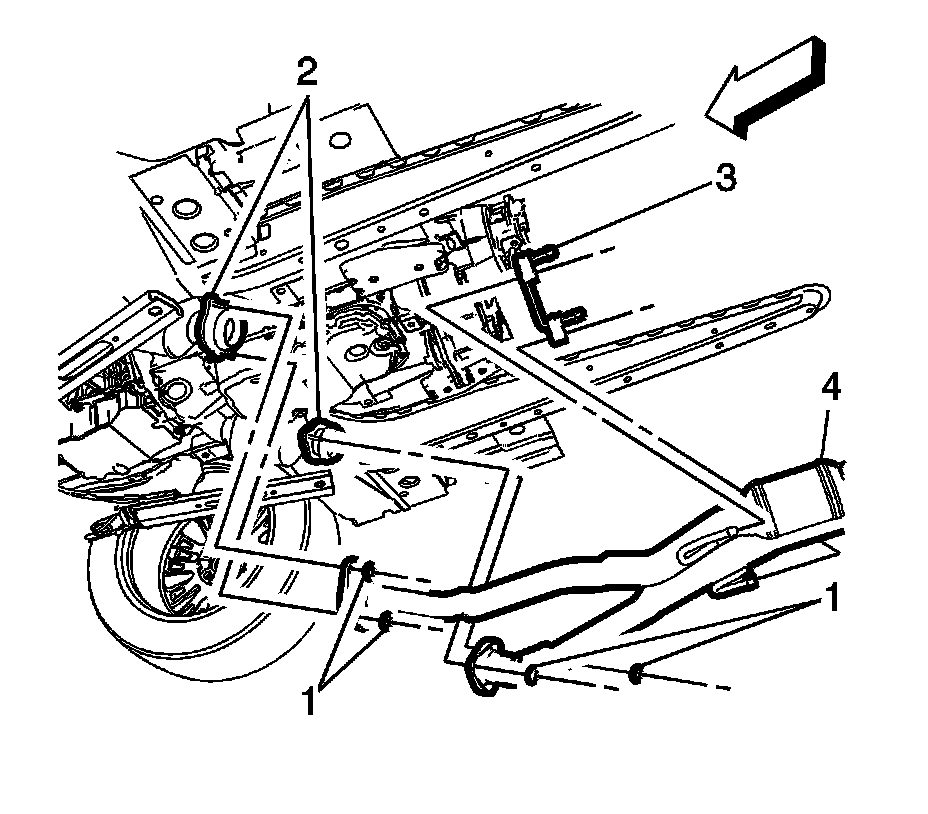 2
3
4
1
1