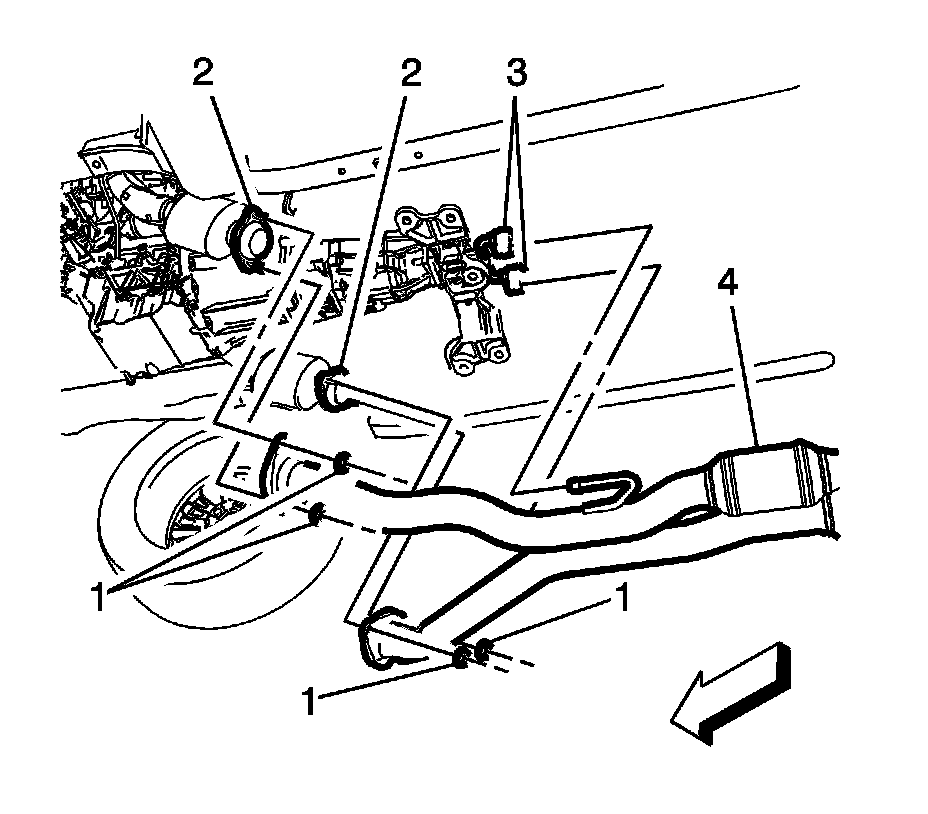 2
2
3
4
1
1
1