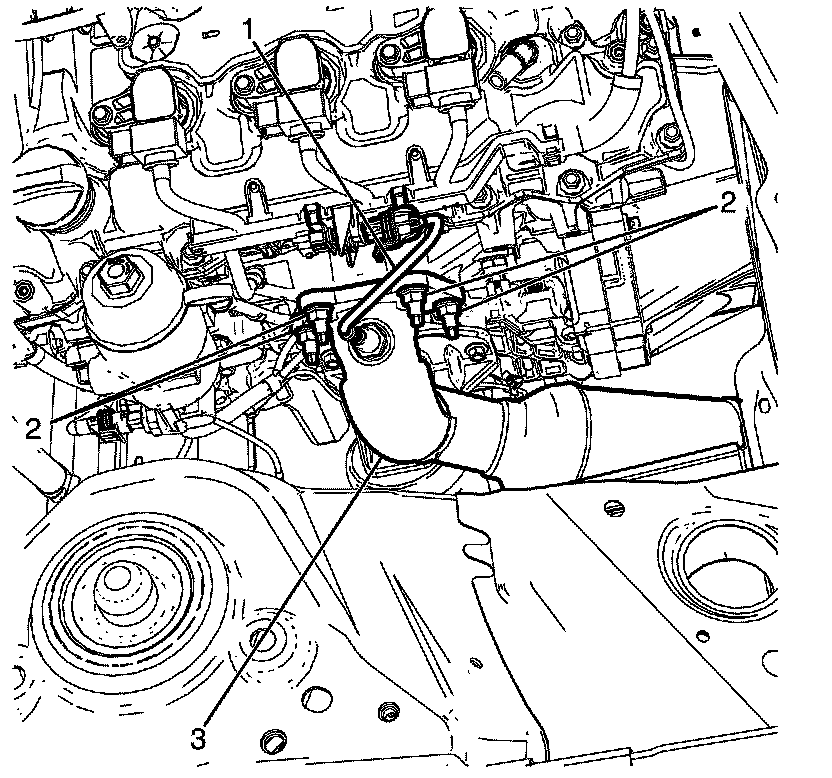 1
2
2
3