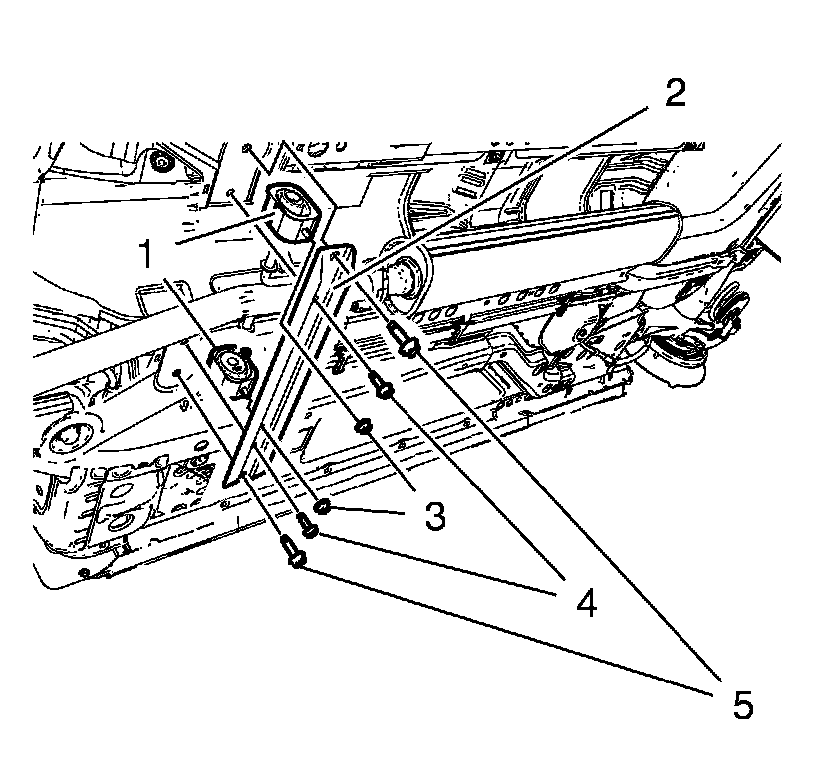 2
1
3
4
5