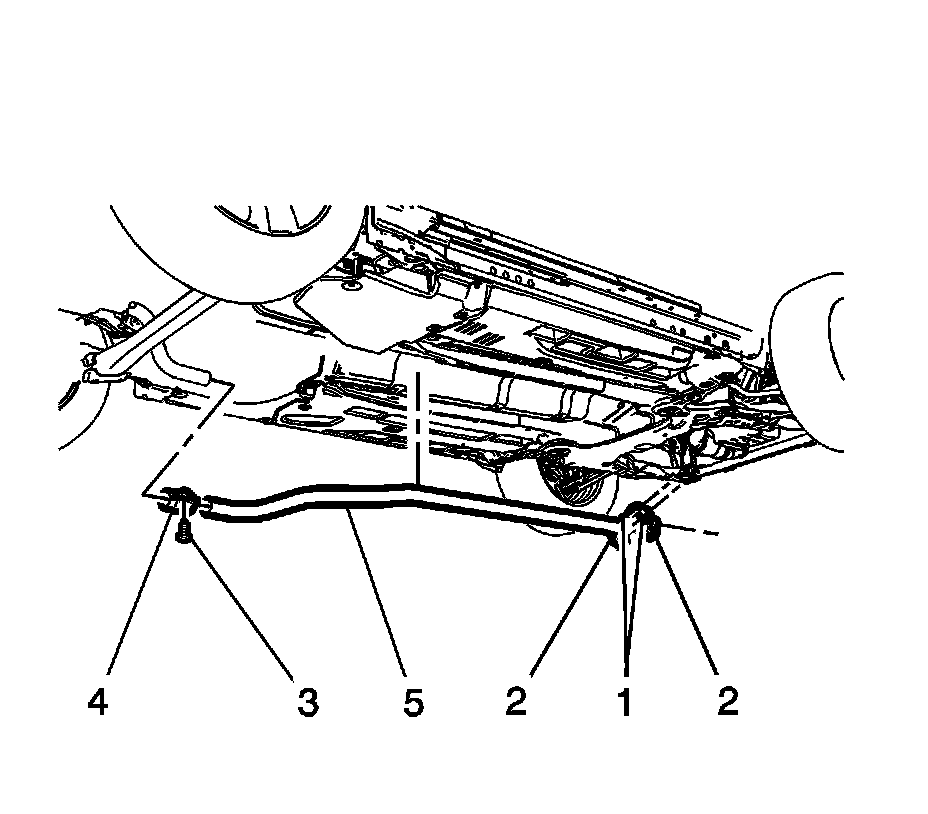 4 3 5 2 1 2