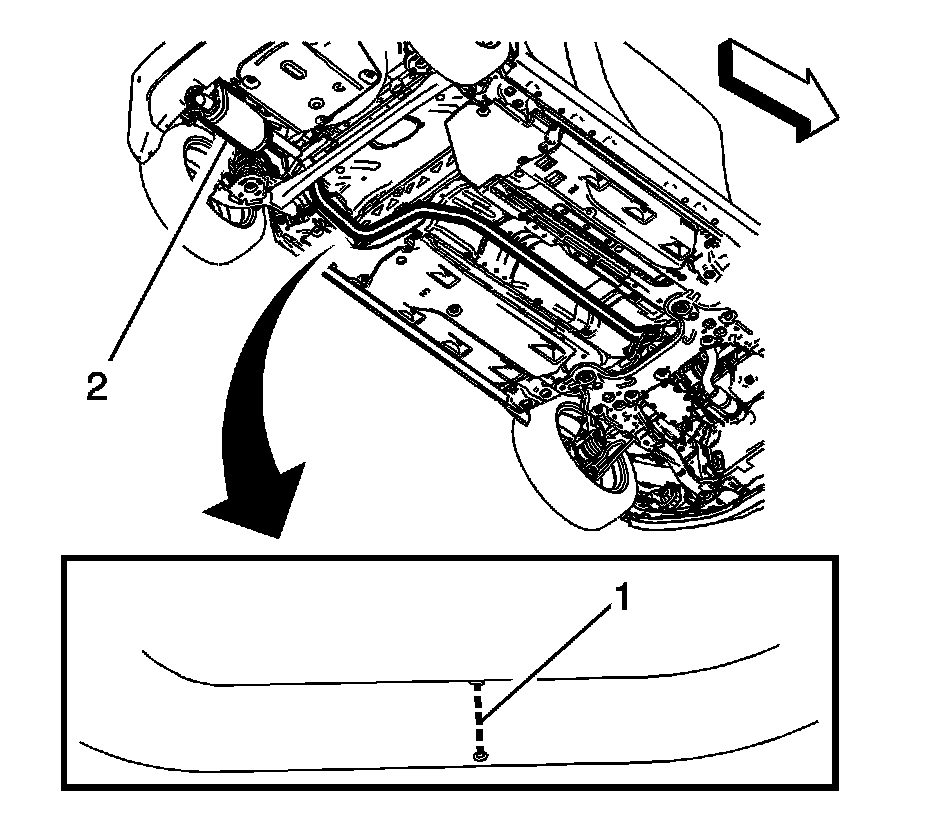 2

1