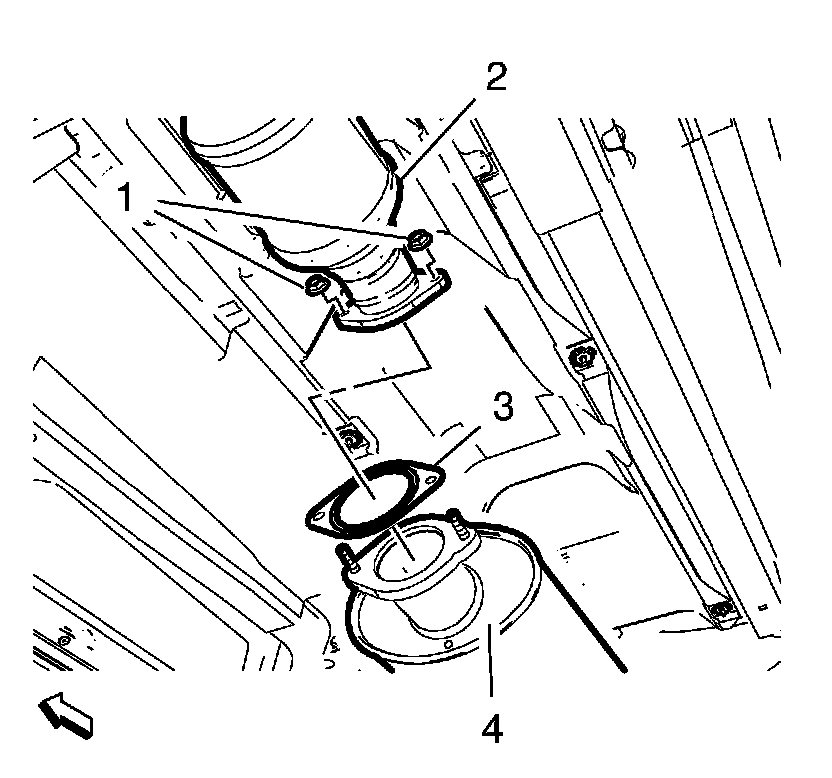 2
1
3
4