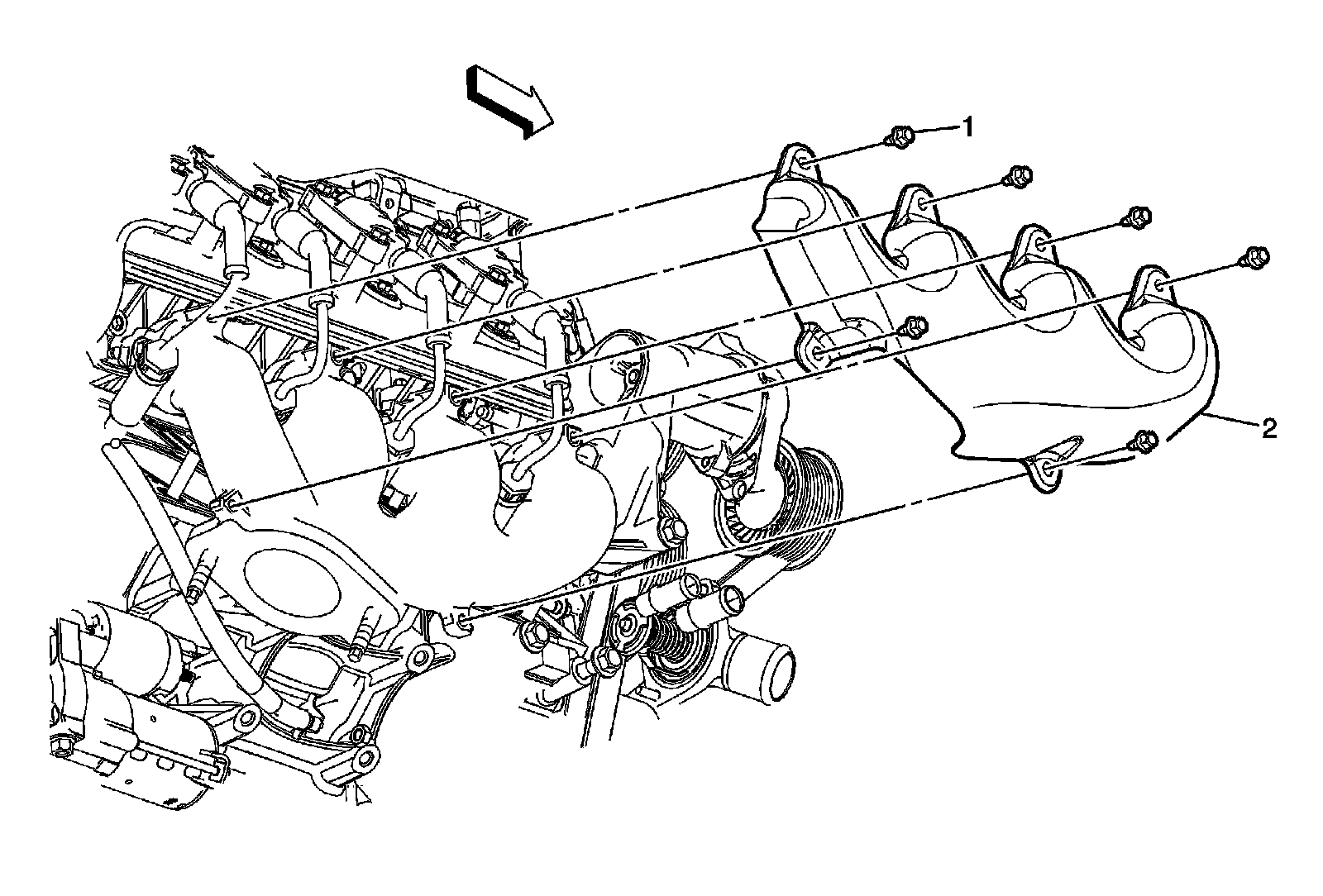 1

2