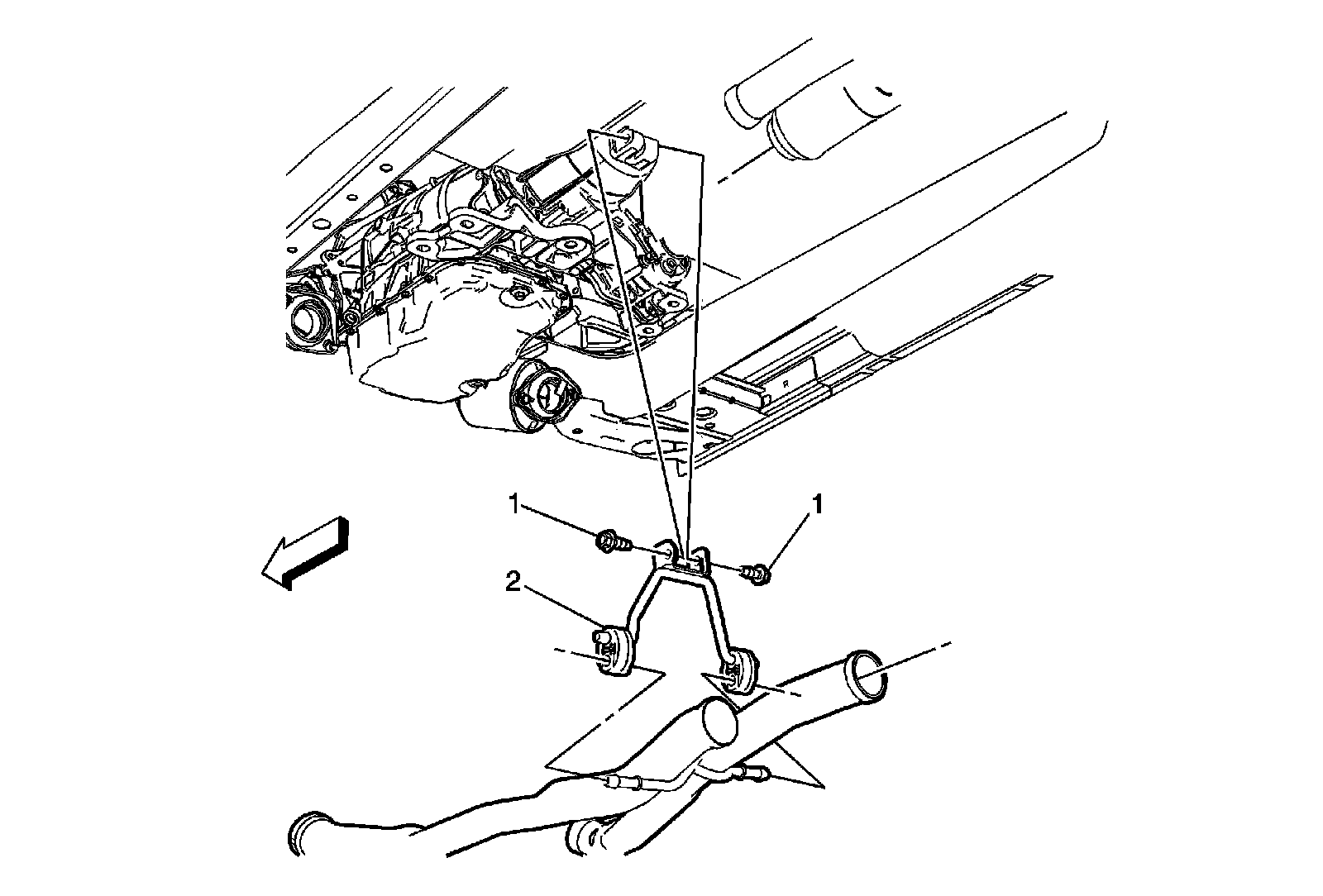 1
1
2