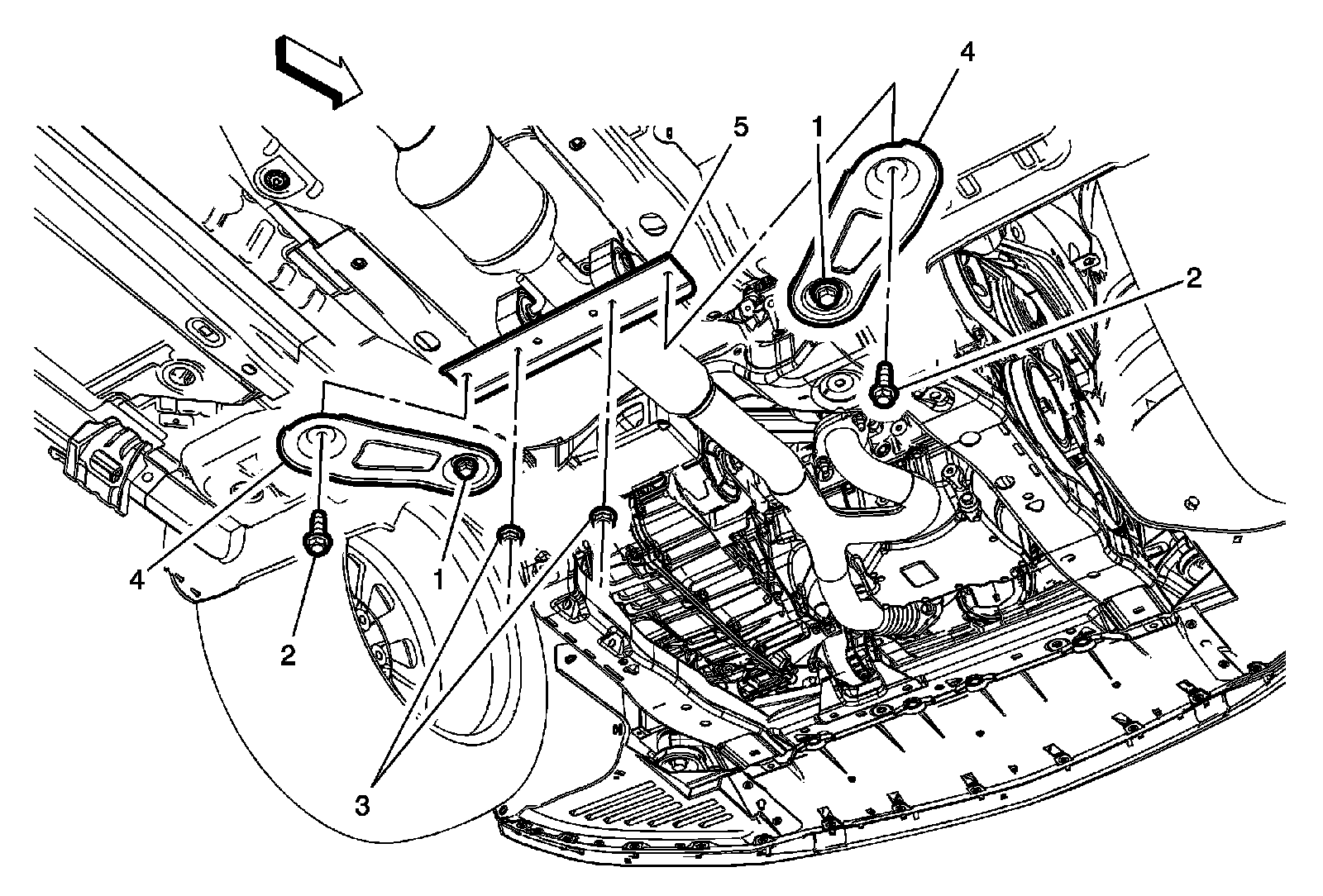 4
5
1
2
4
1
2
3