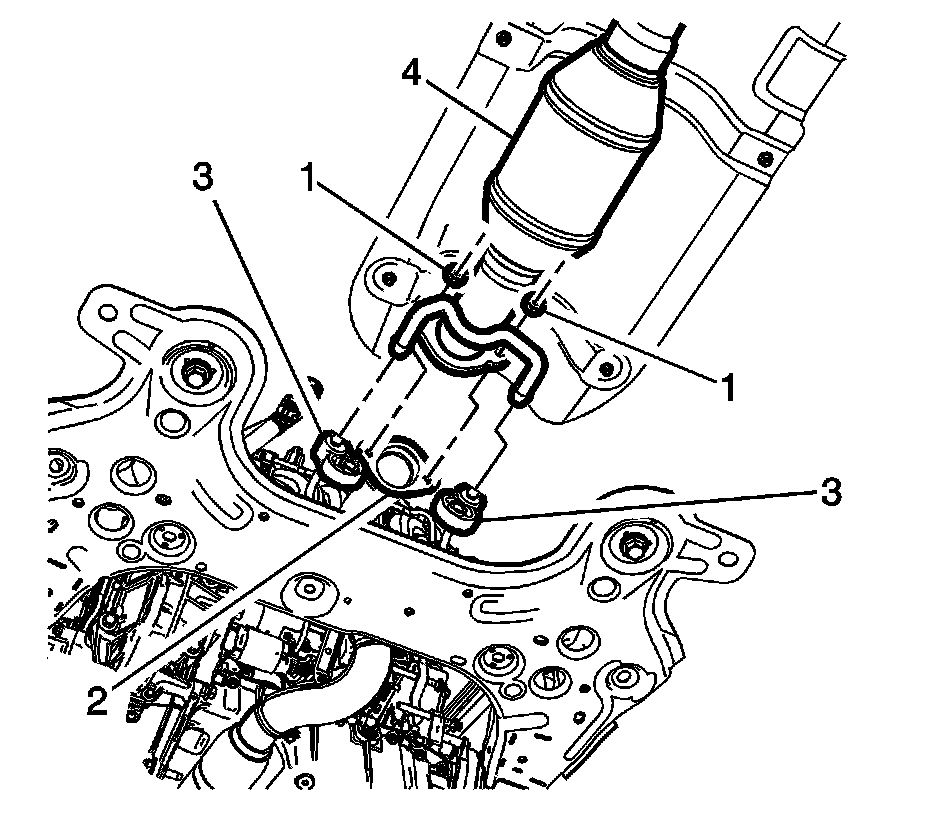 4
3
1
1
3
2