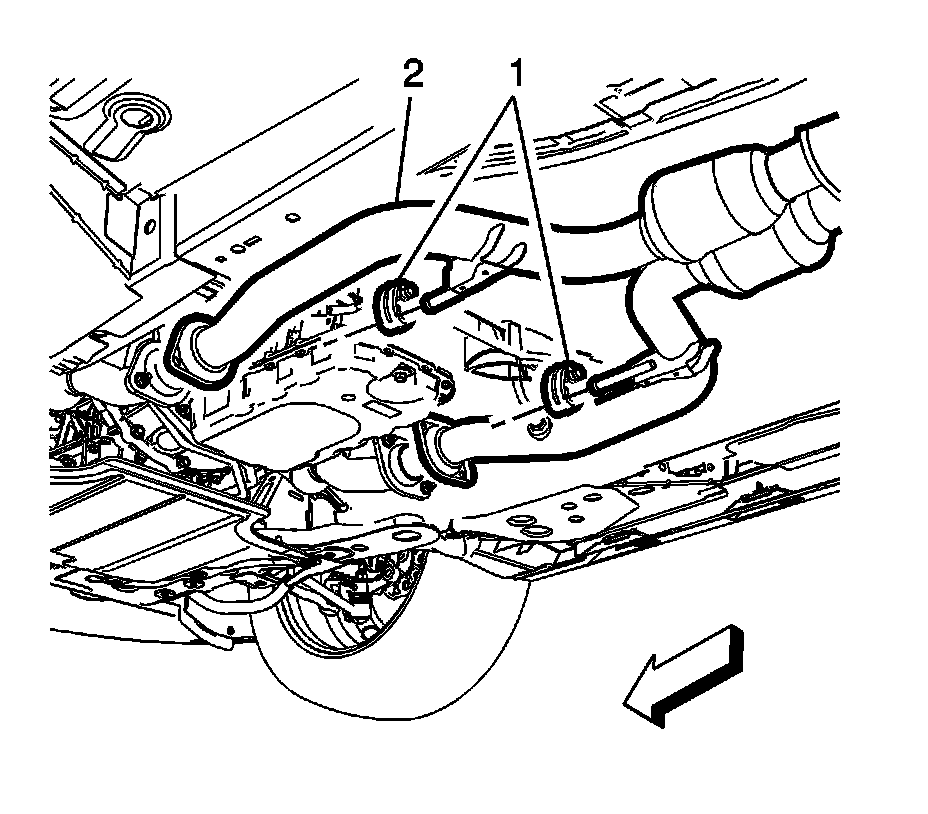 2
1