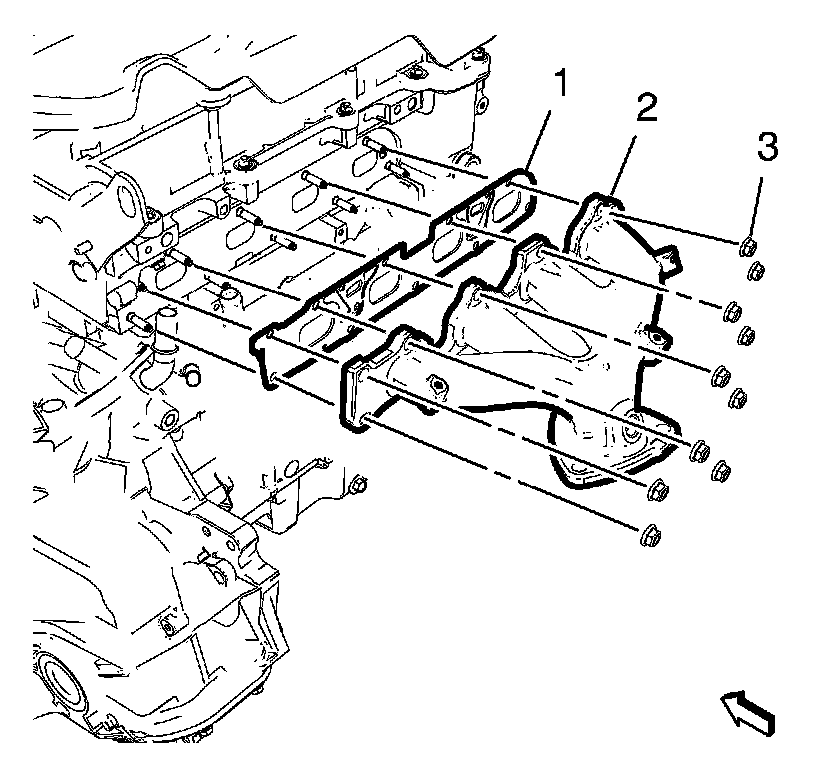 1
2
3