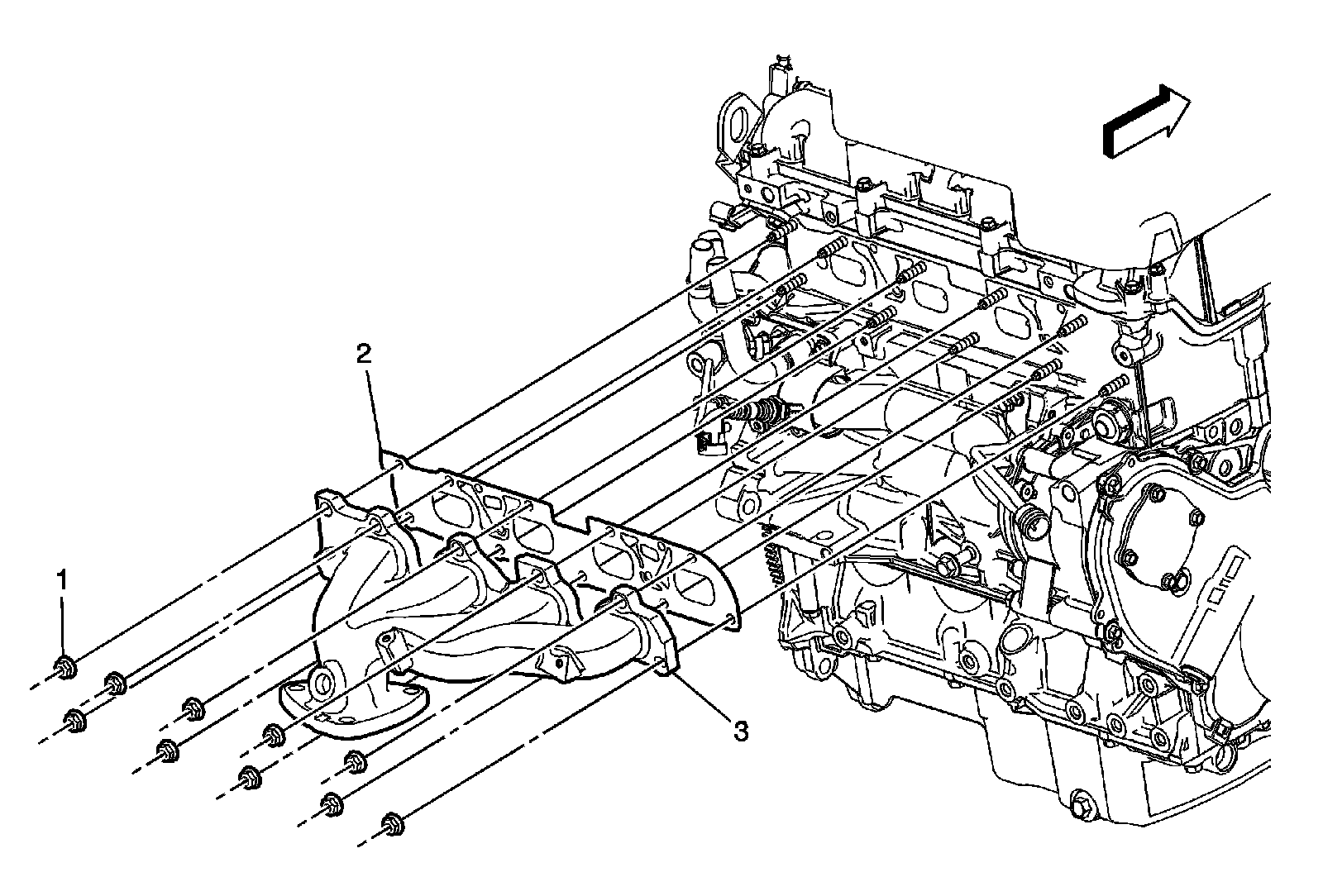 2

1

3