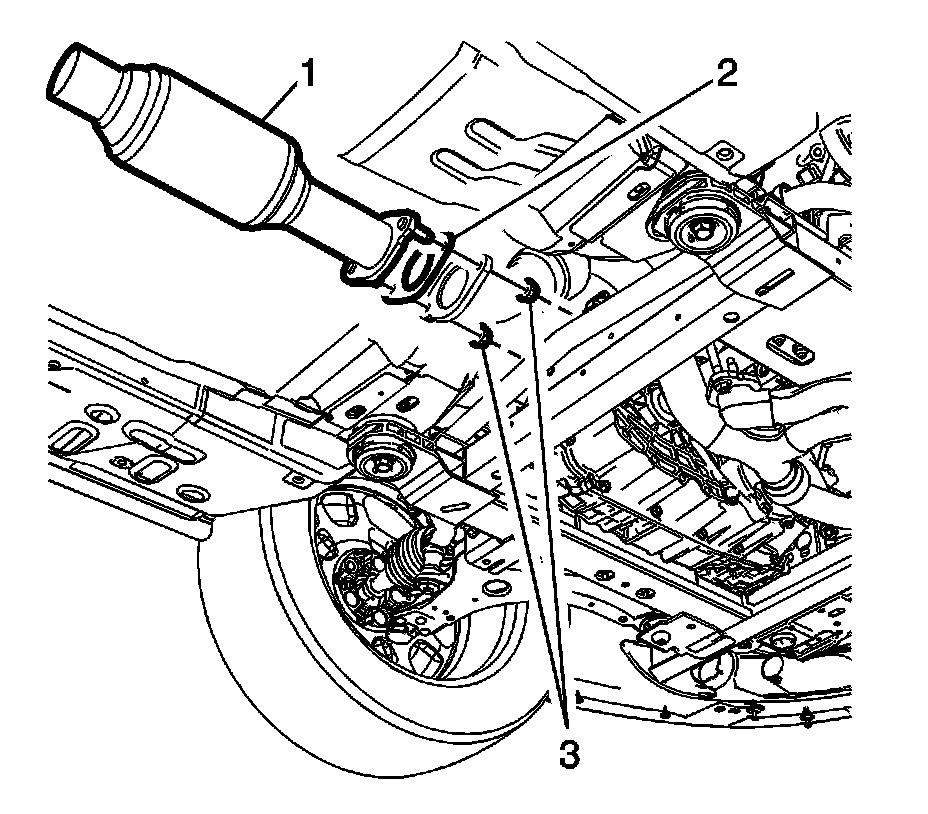 1
2
3