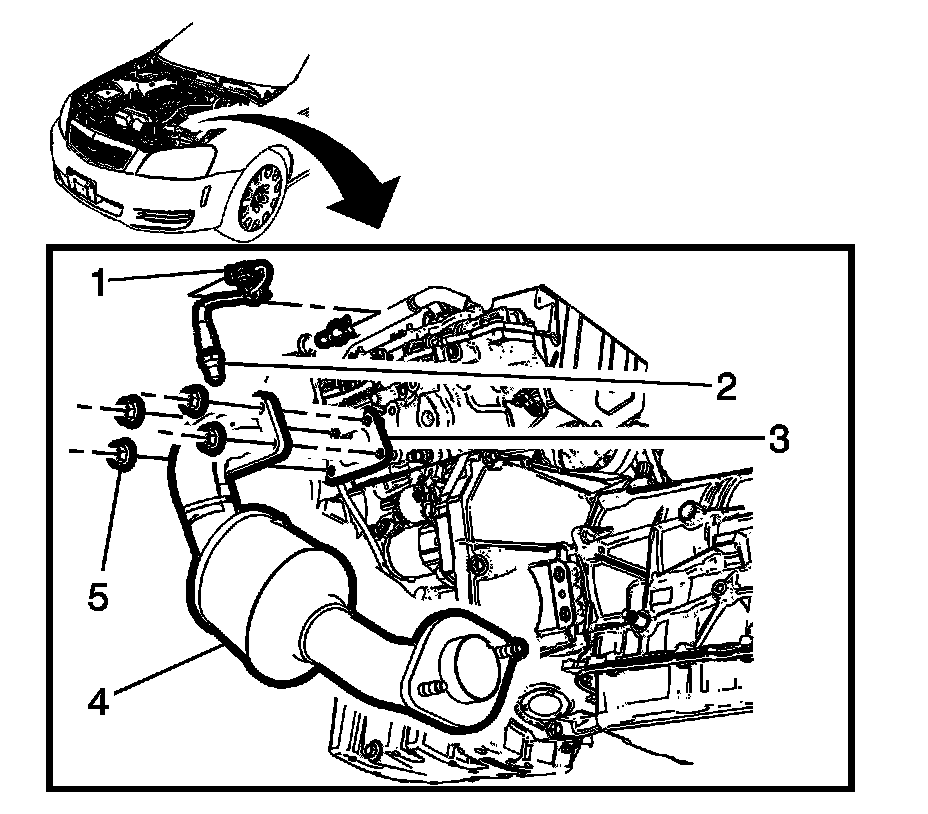 1
2
3
5
4