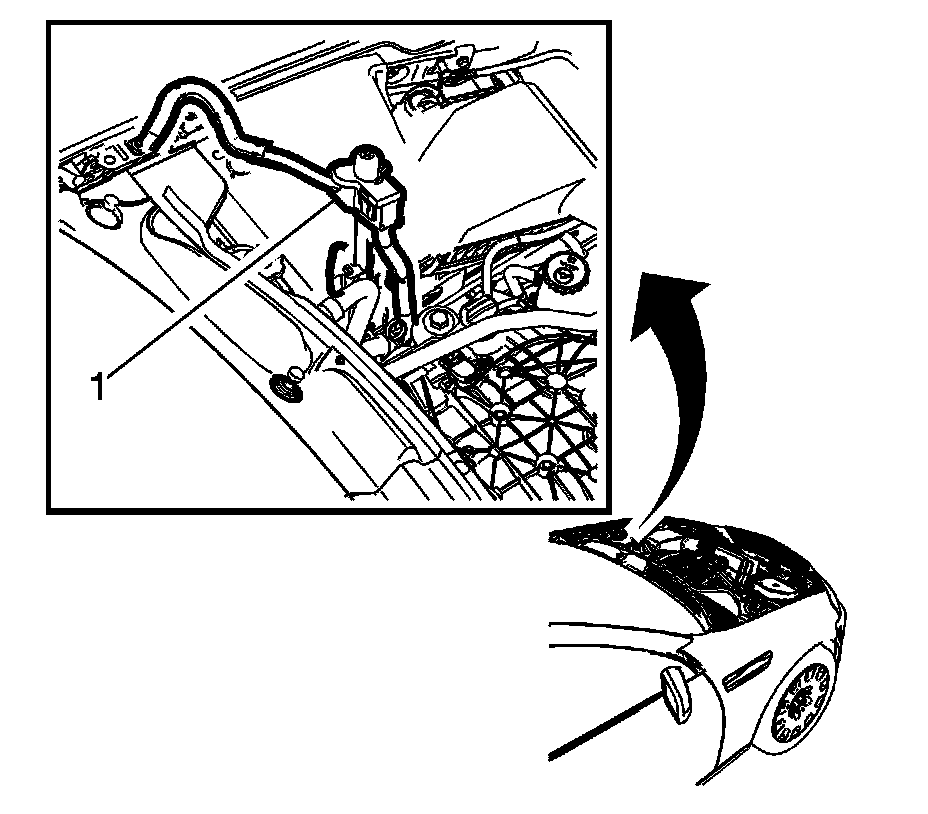 1