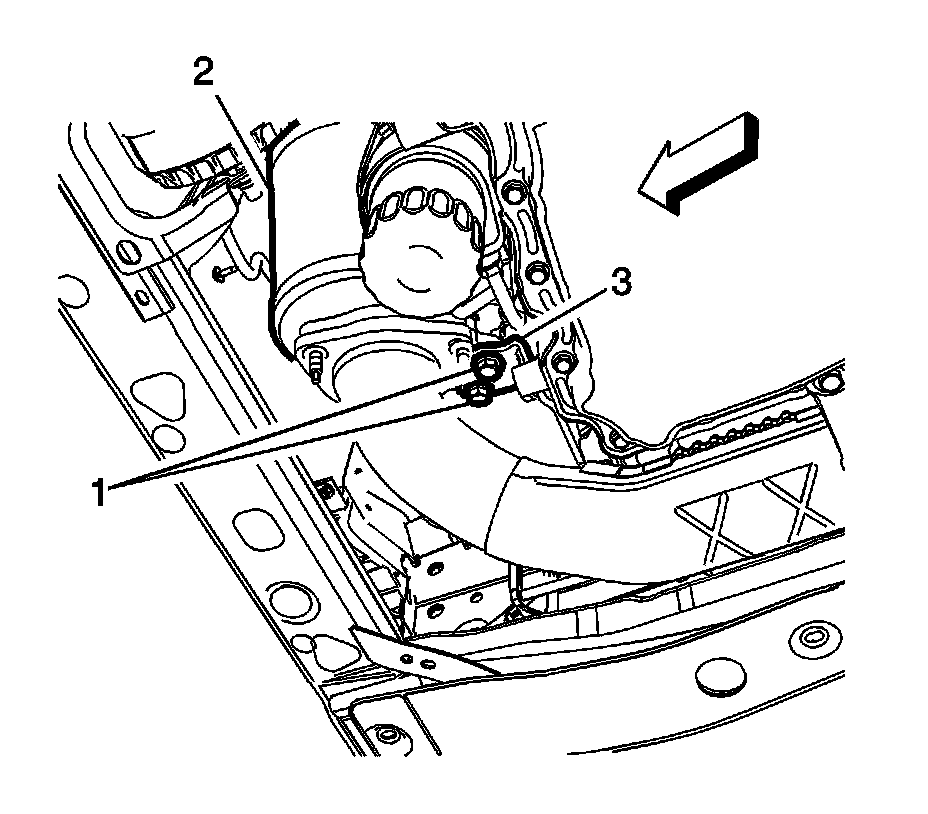 2
3
1