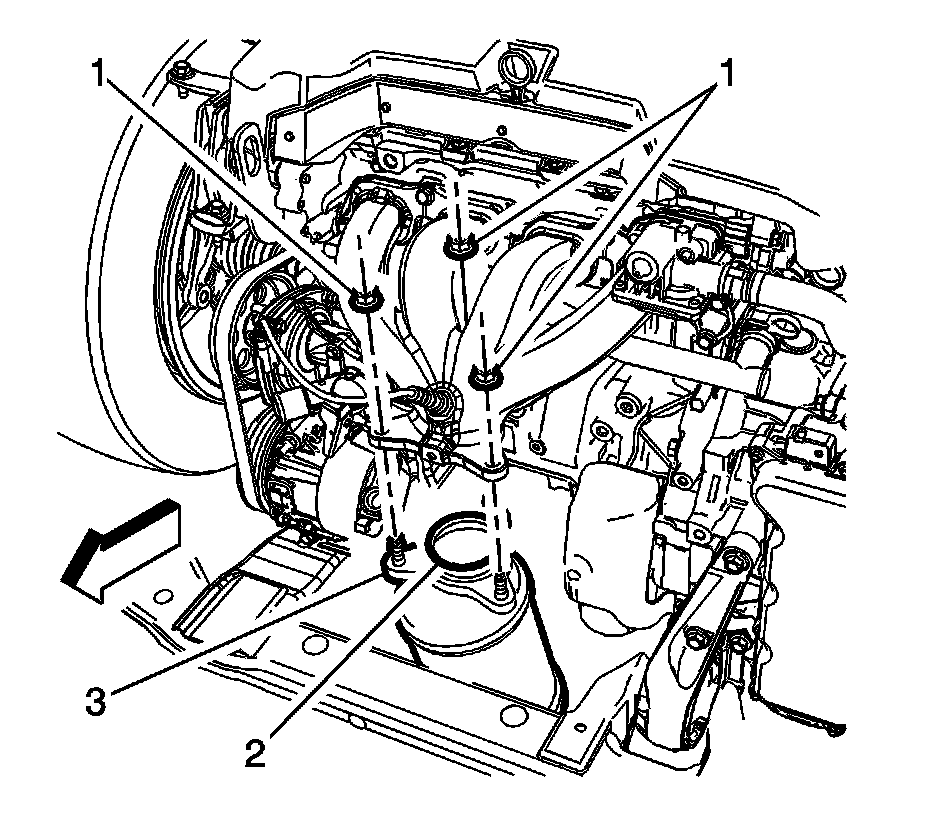 1
1
3
2