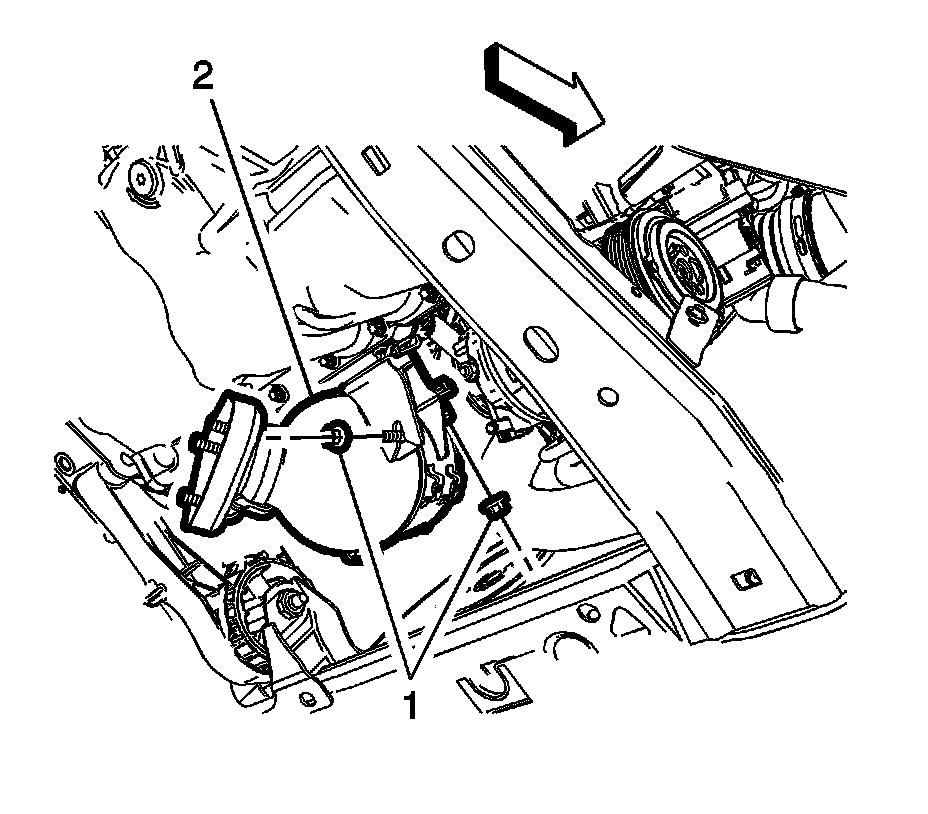 2

1