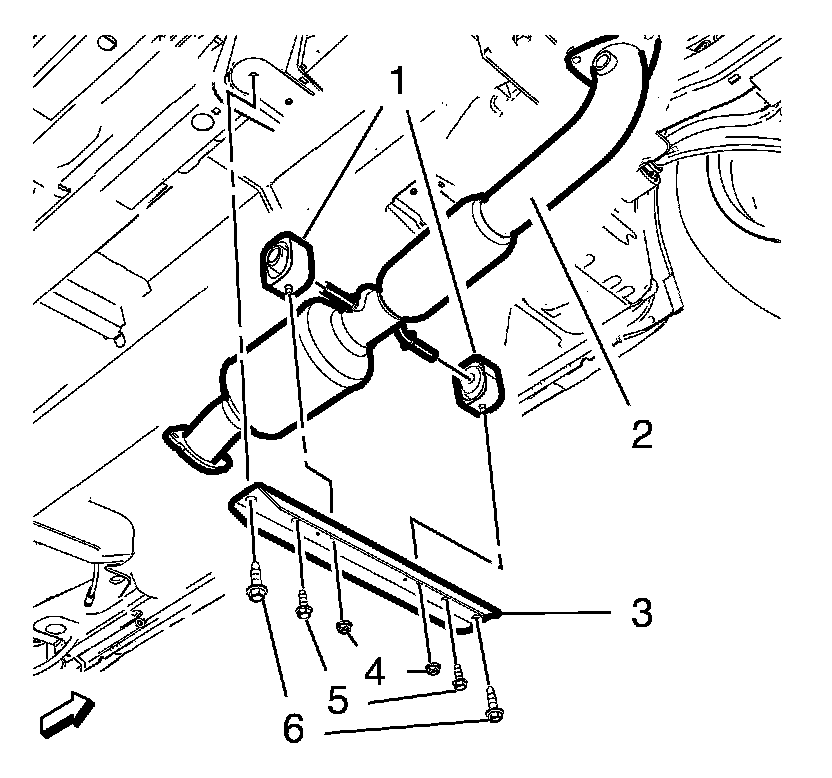 1
2
3
4
5
6