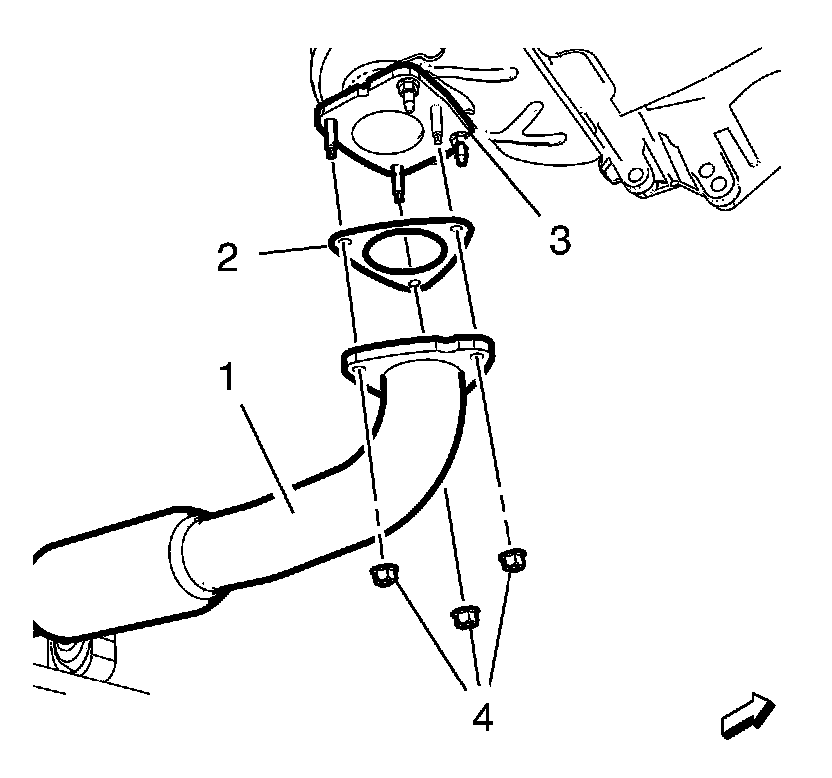 3
2
1
4