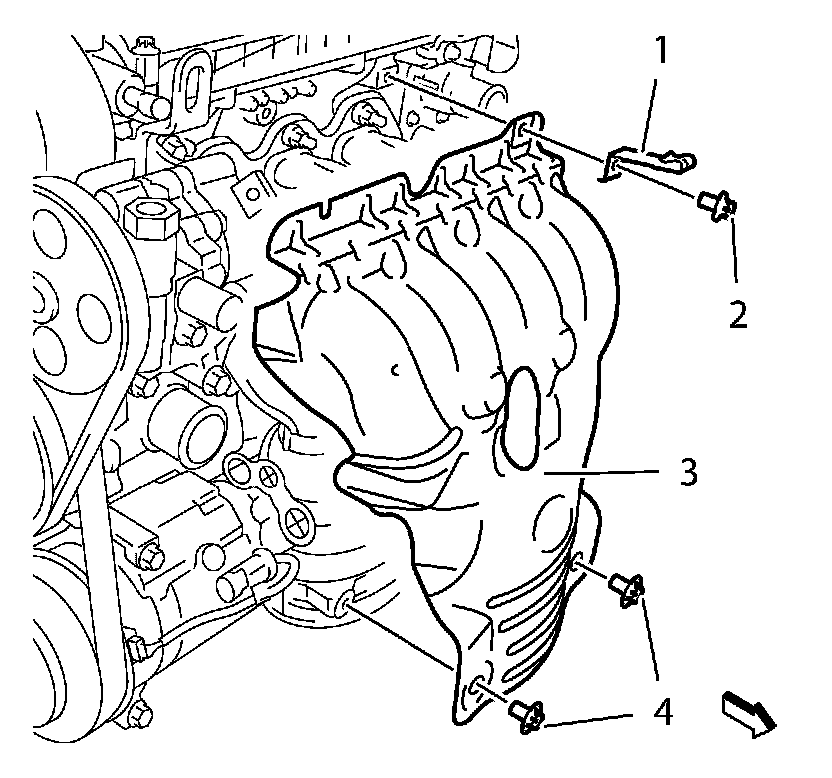 1
2
3
4