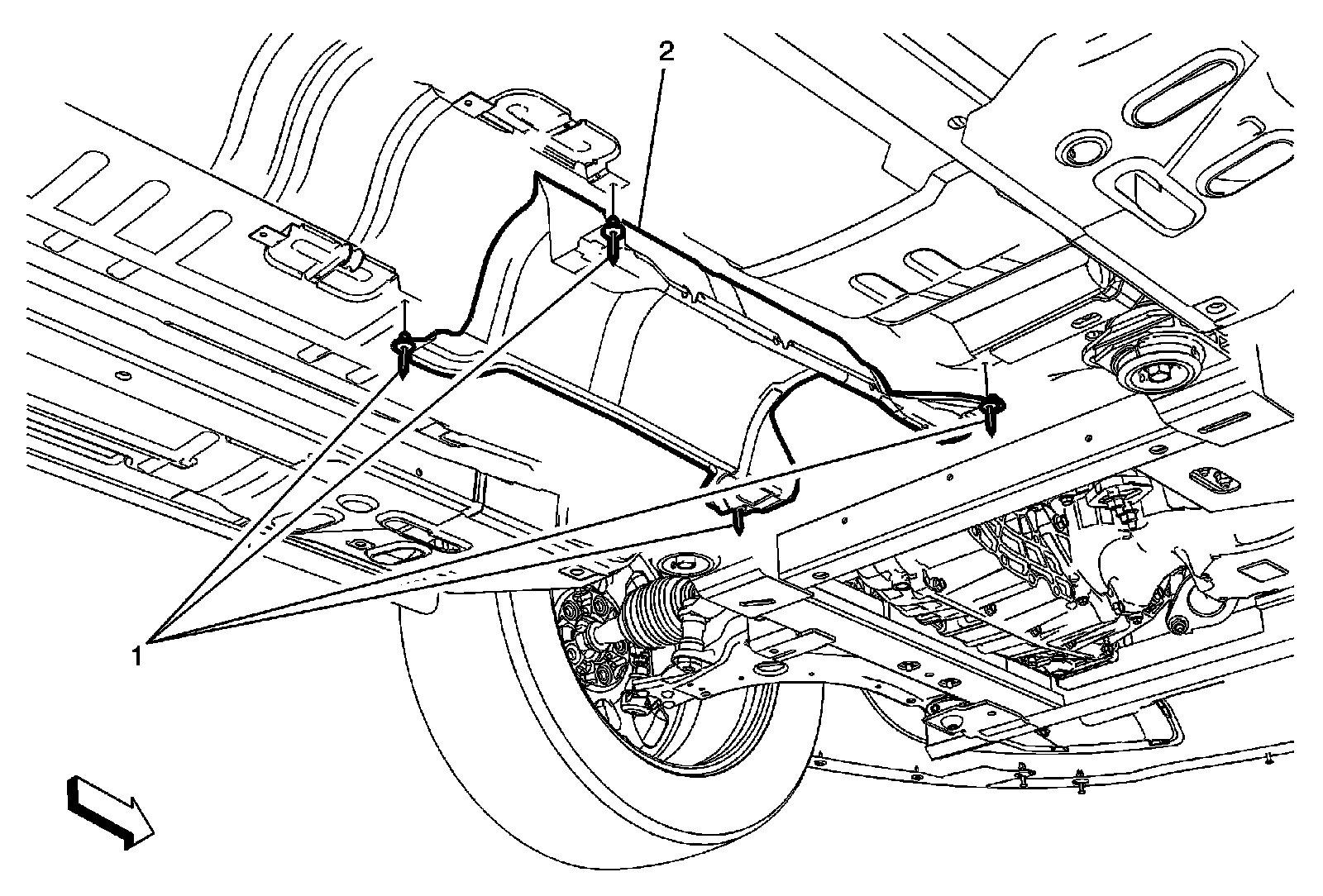 2

1