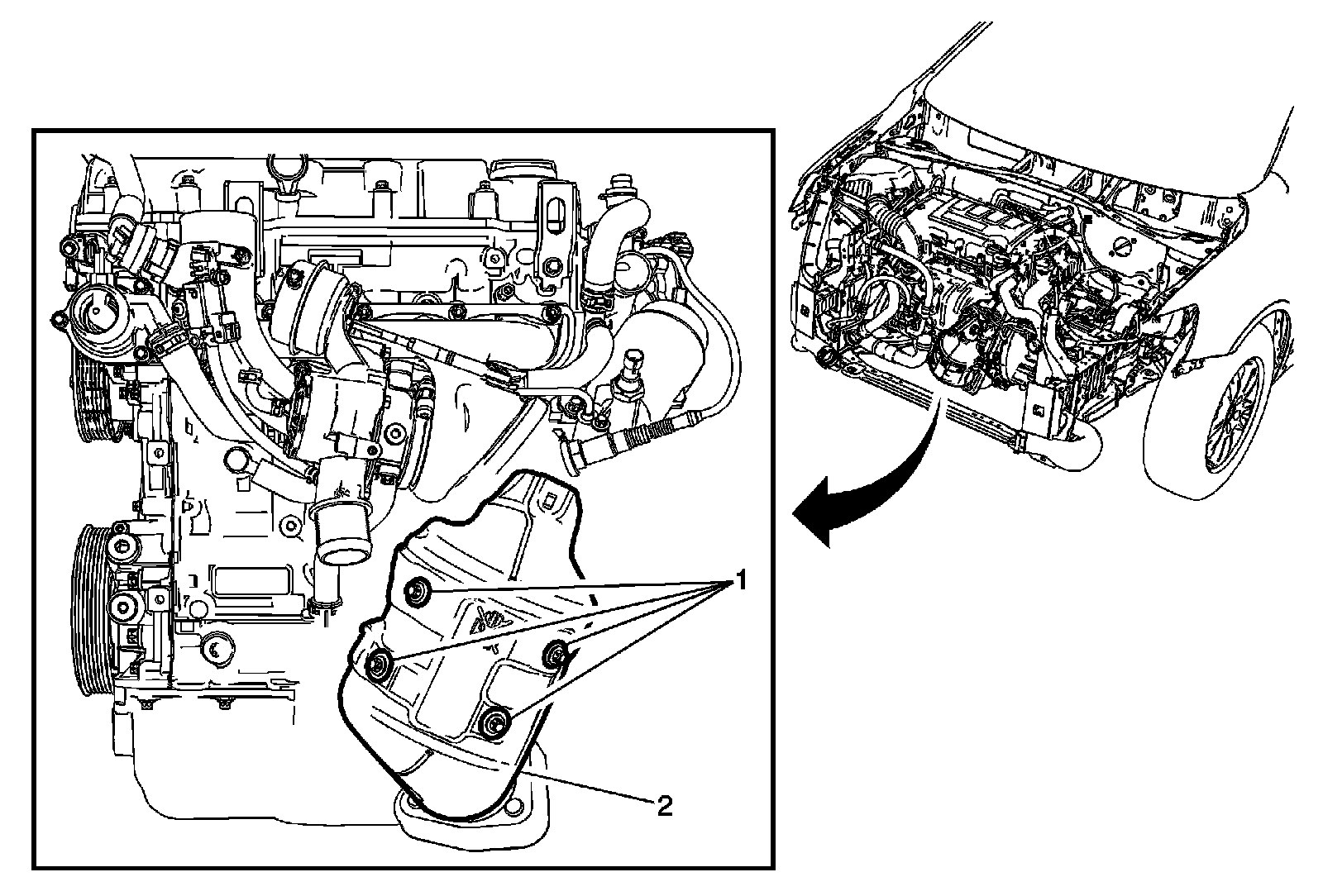 1

2