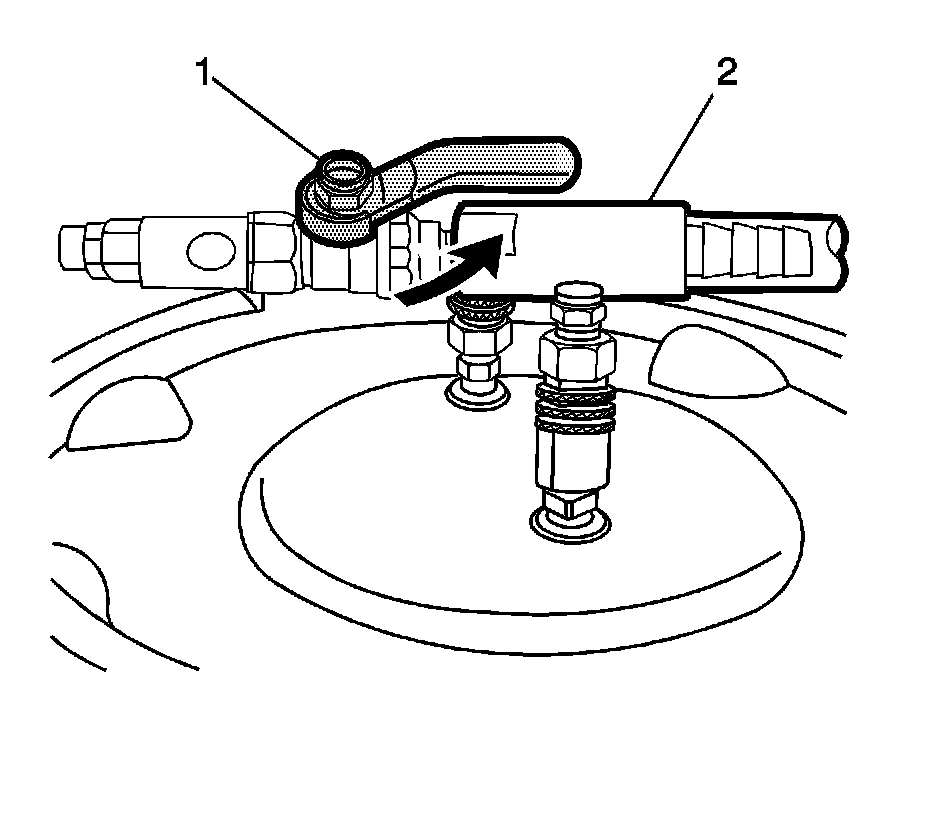 1
2