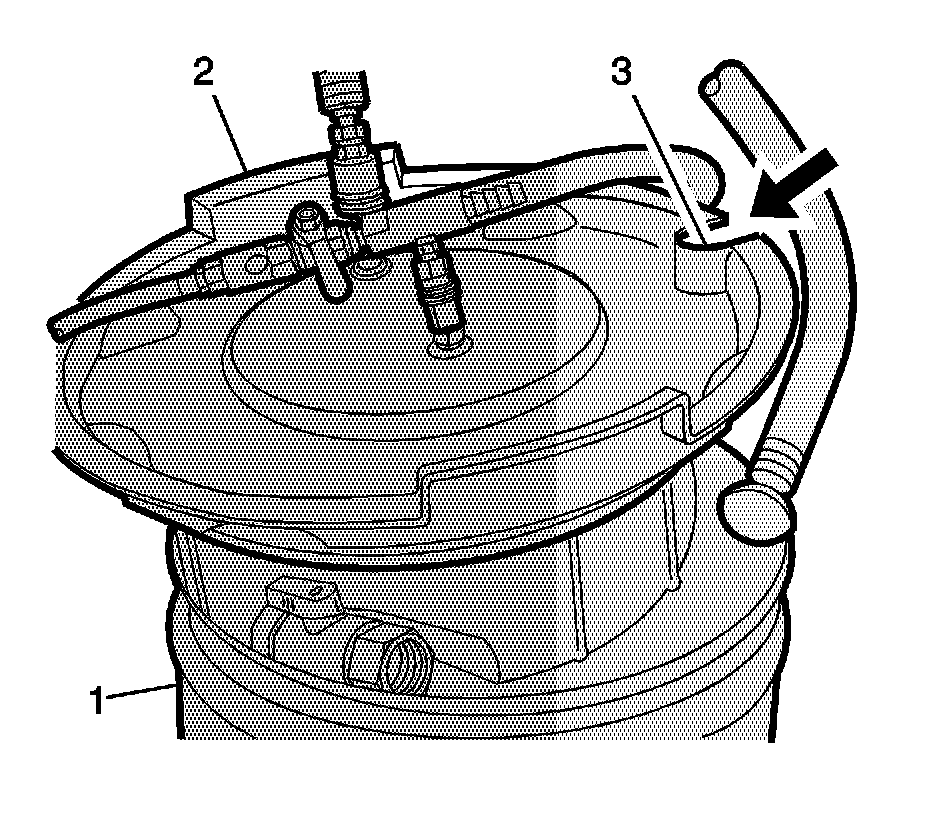 2
3
1