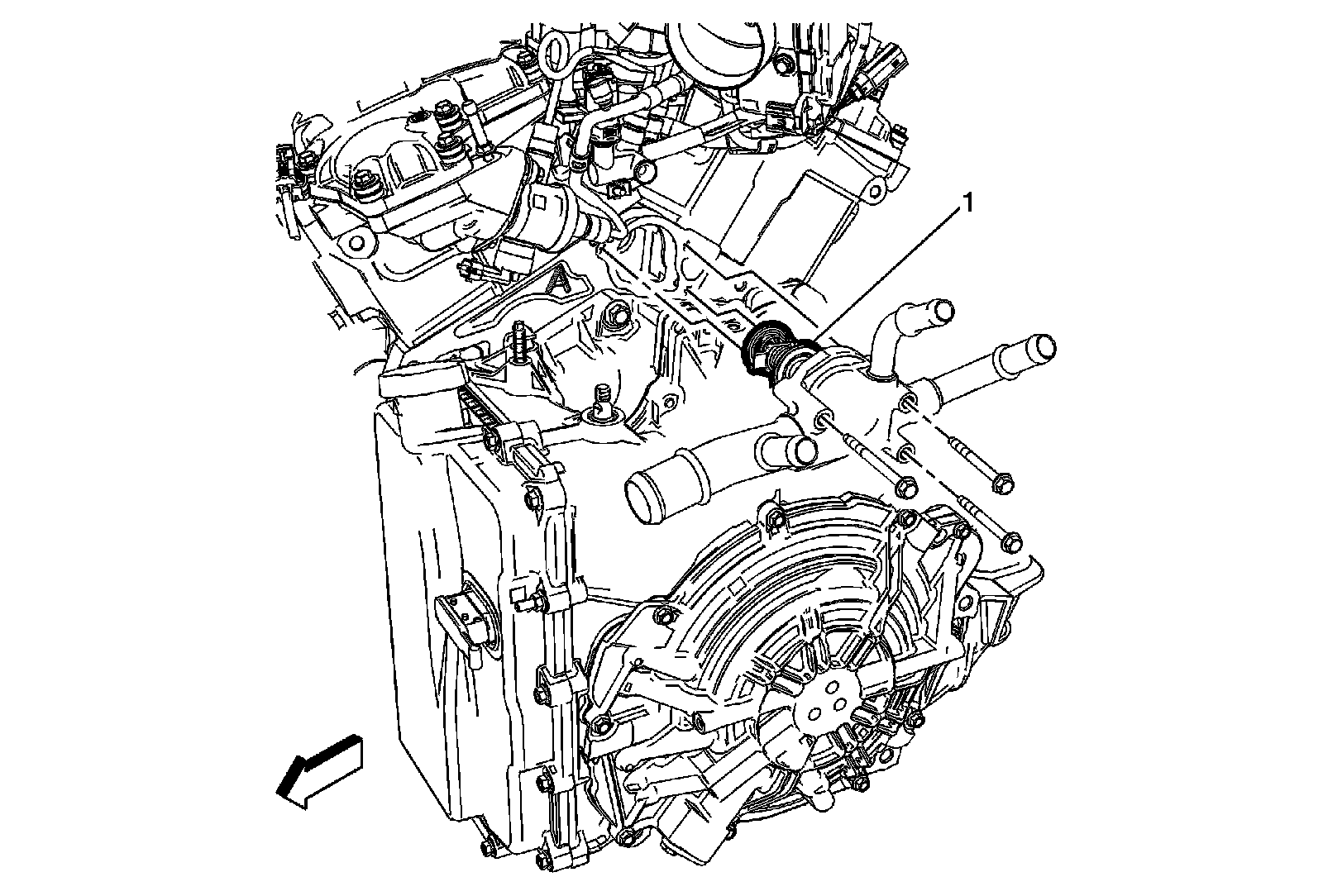 1