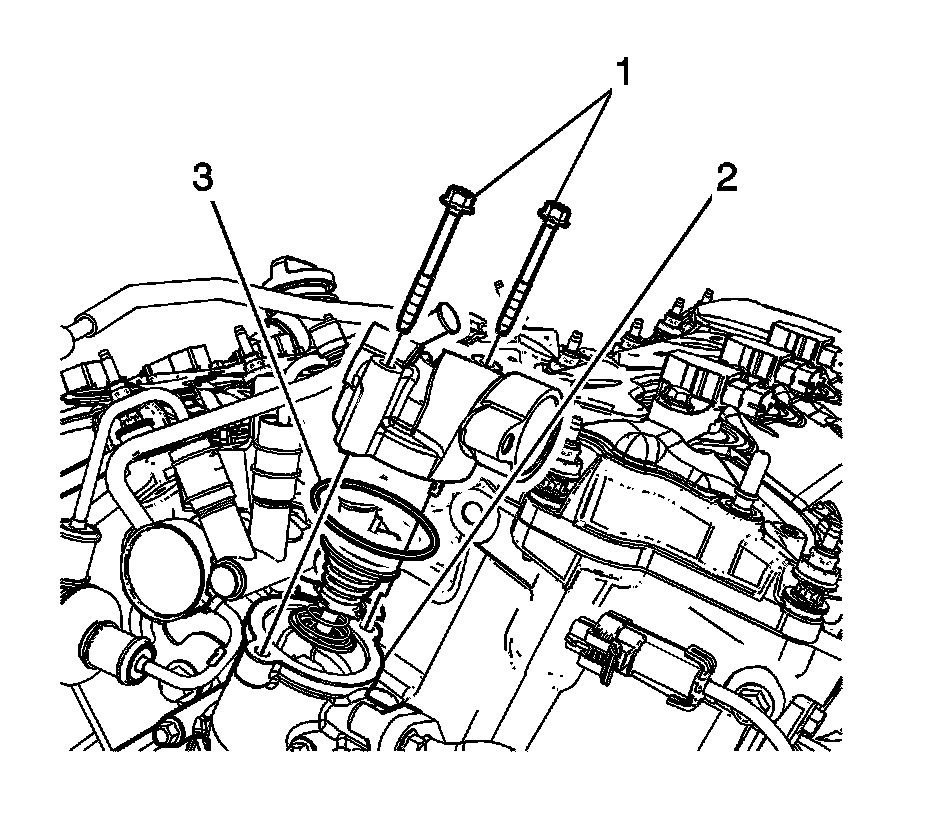 1
3
2