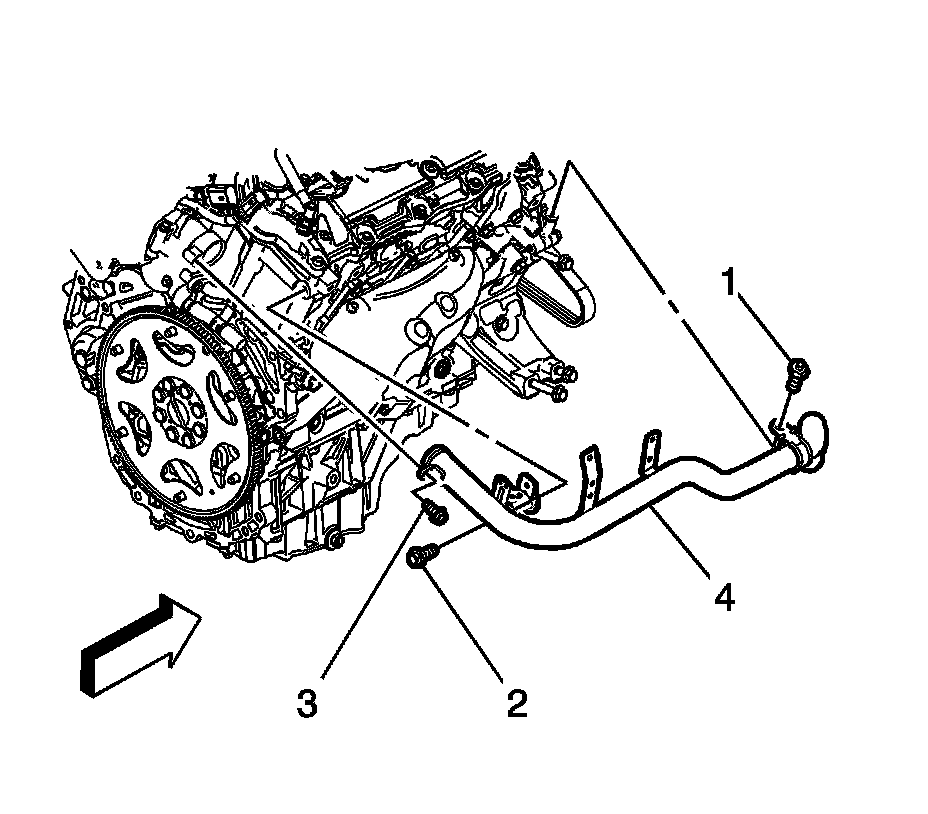 1

4

3

2