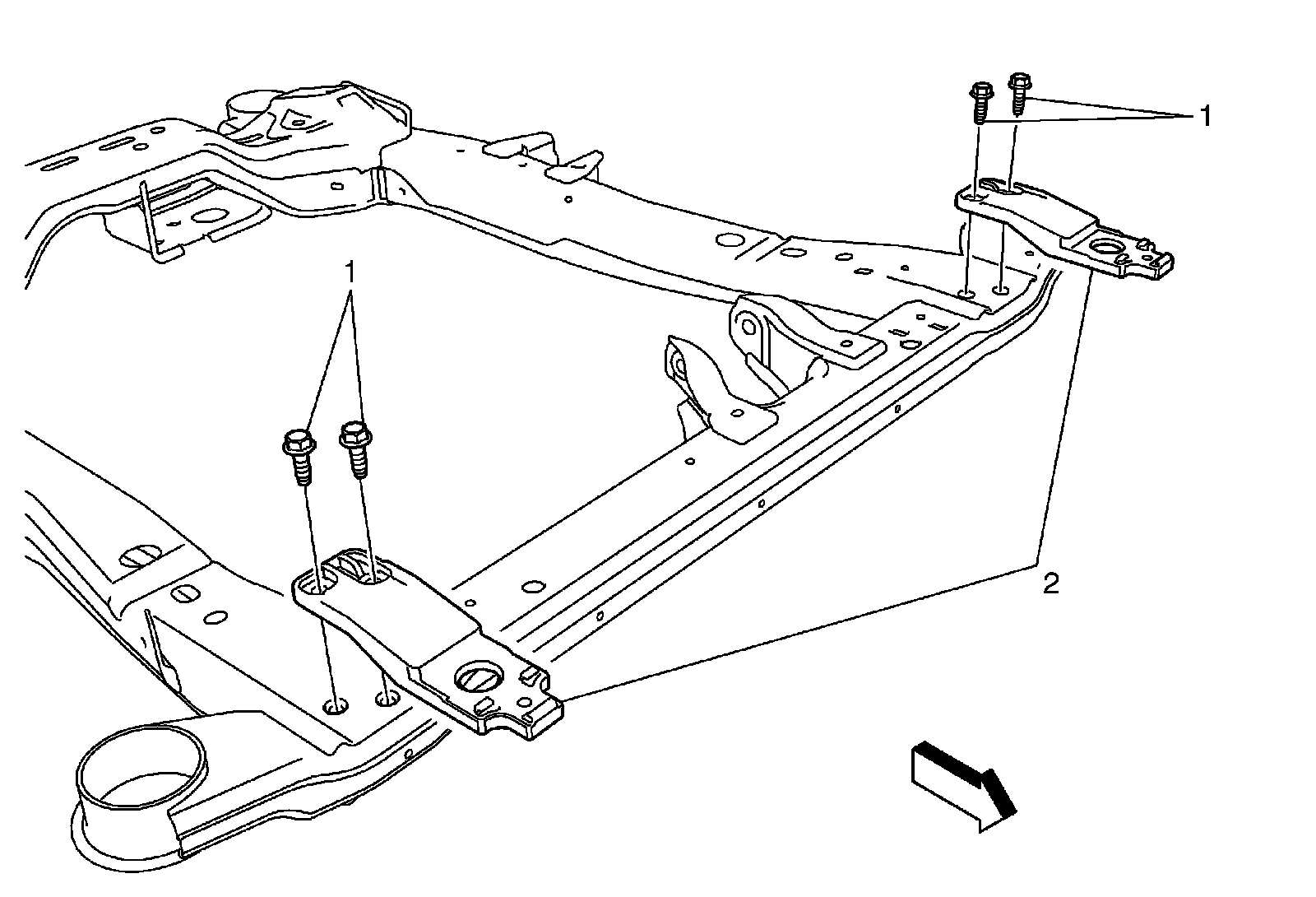 1

1

2