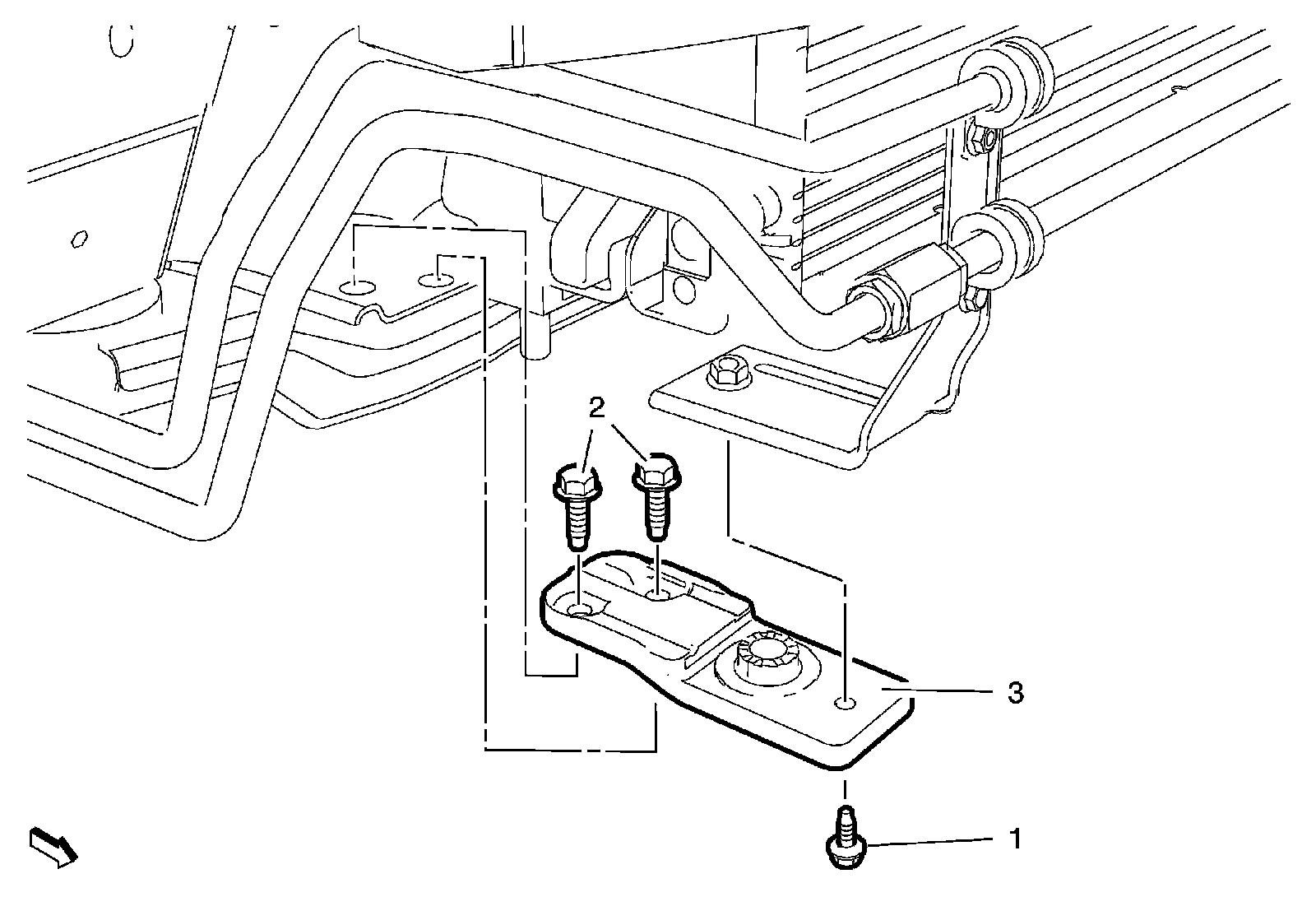 2
3
1