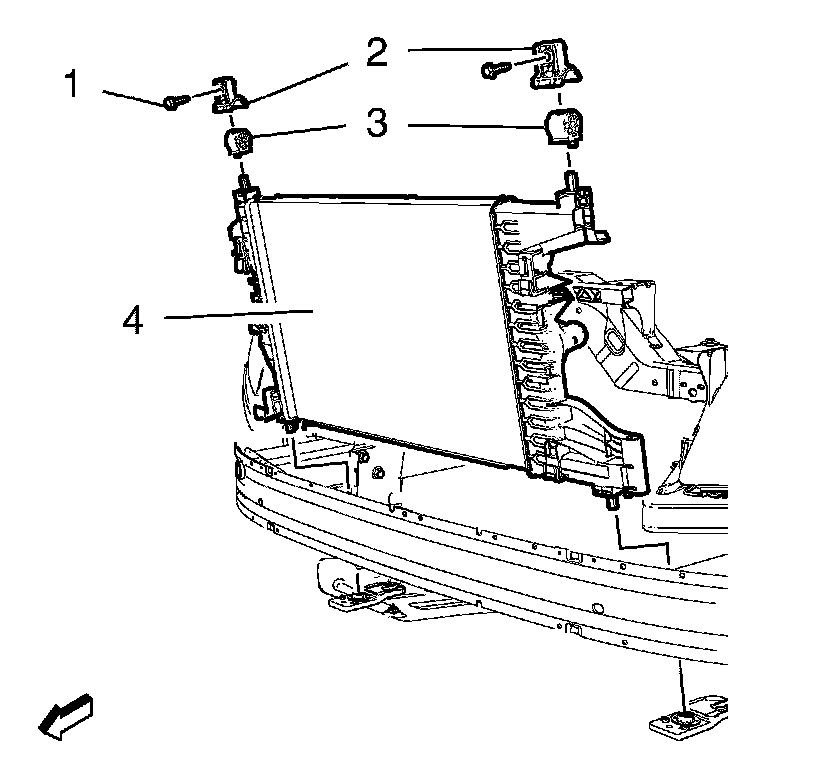 1
2
3
4