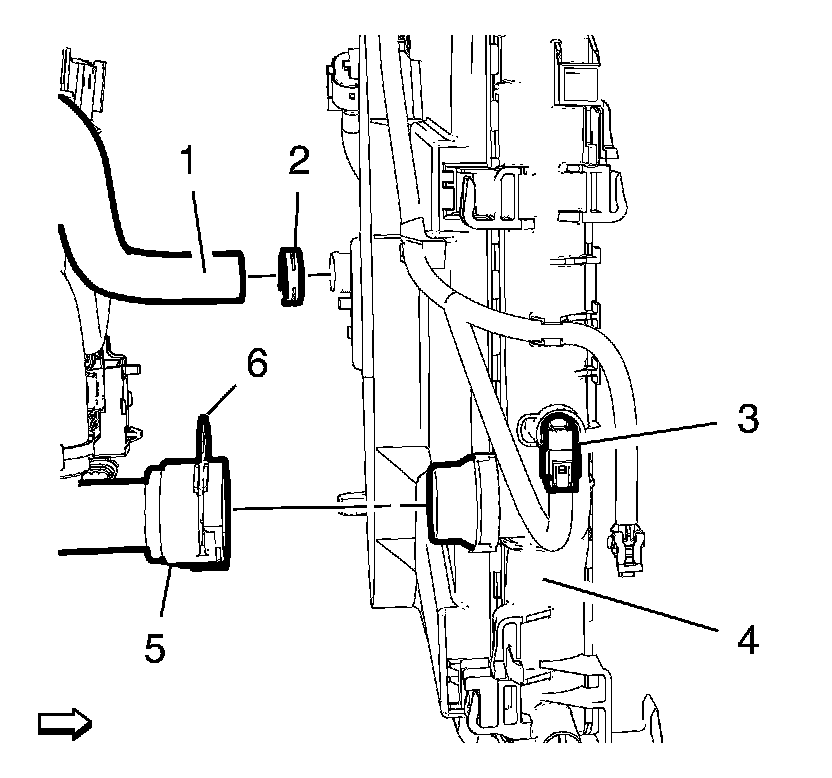 1
2
6
3
5
4