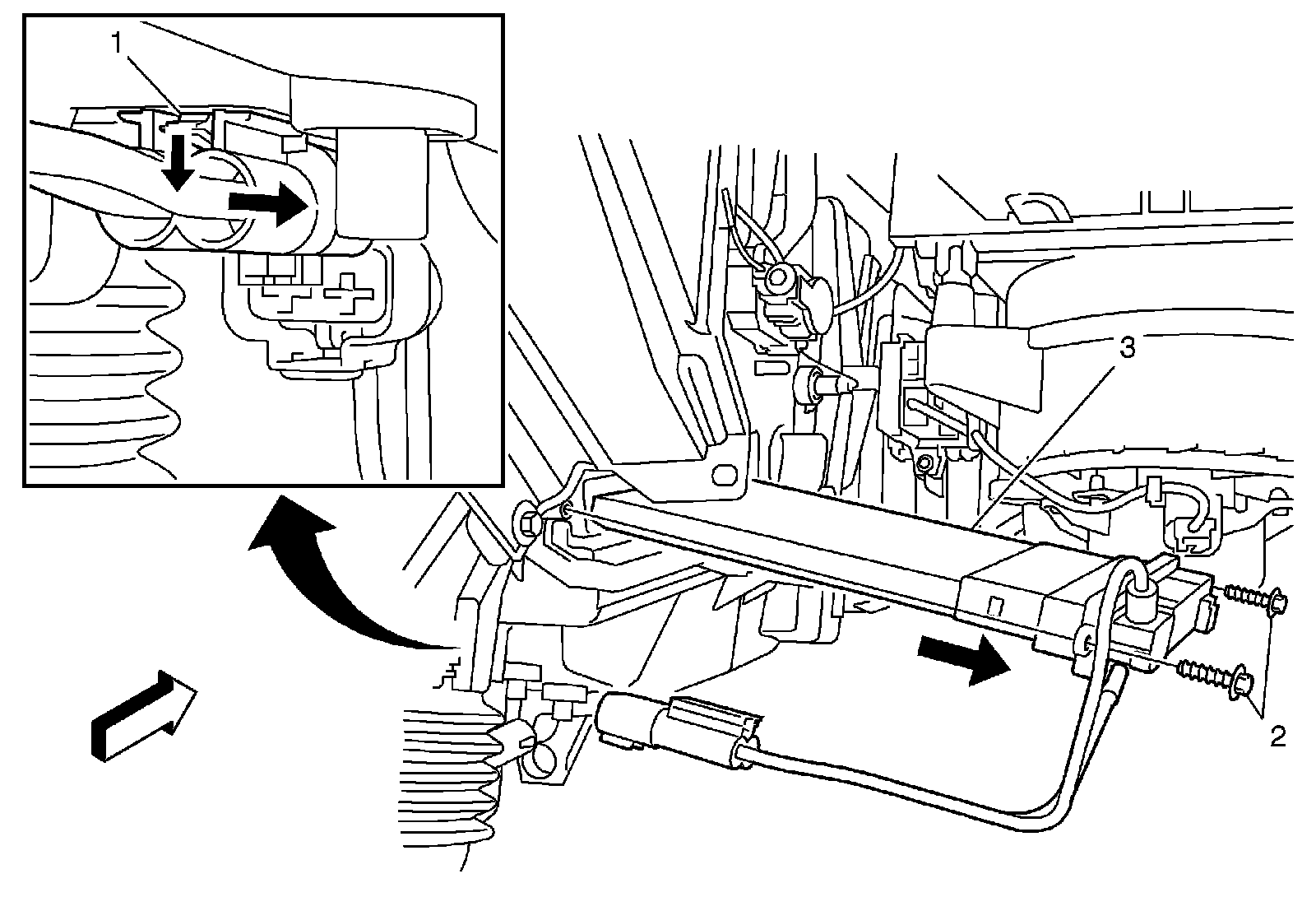 1
3
2