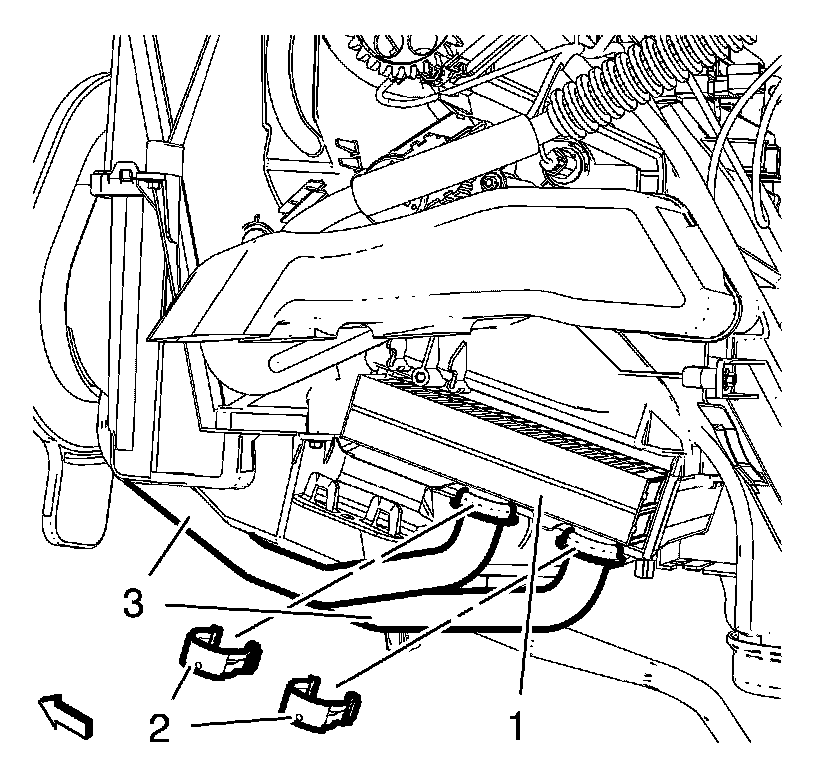 3
2
1